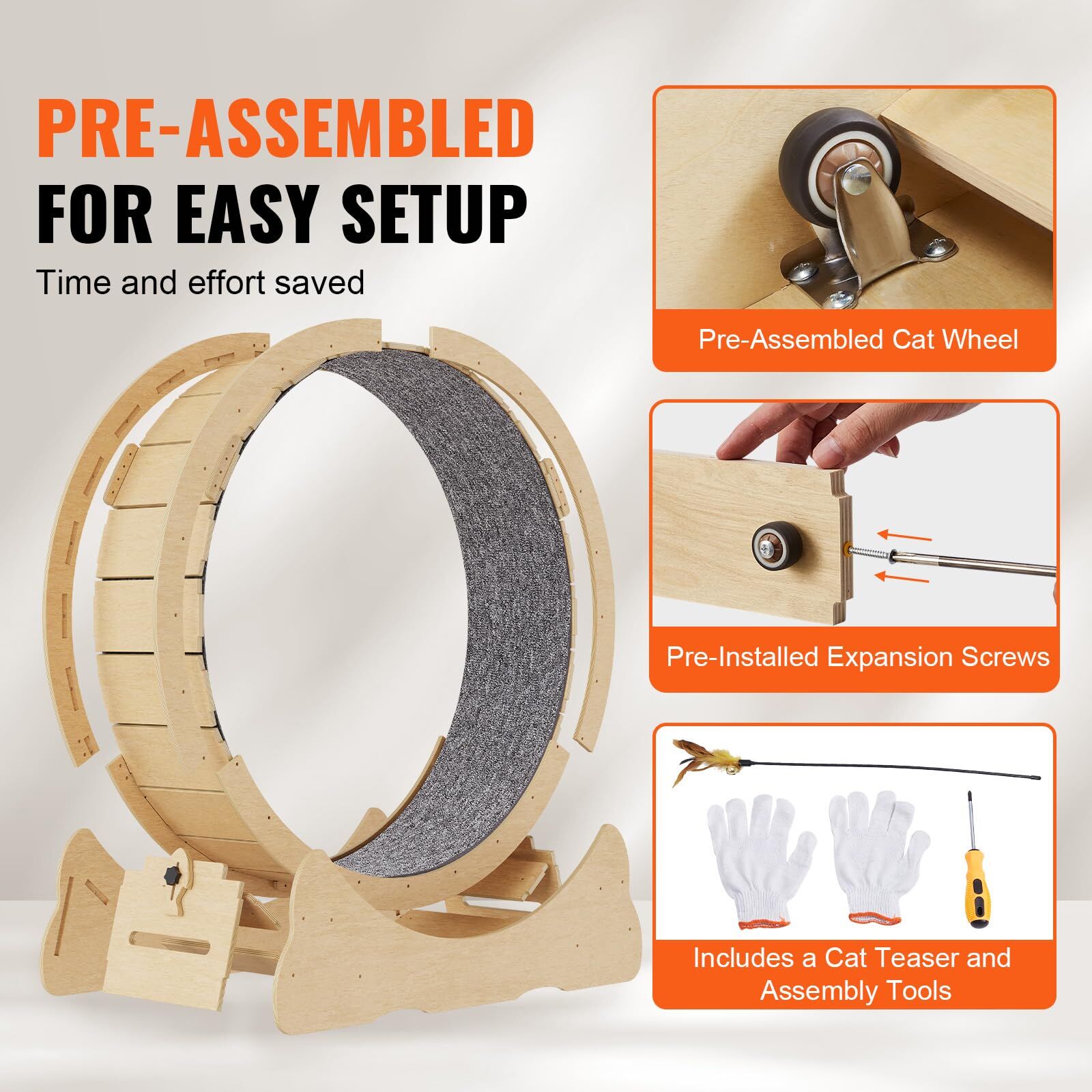 PRE-ASSEMBLED
FOR EASY SETUP

Time and effort saved

Pre-Assembled Cat Wheel

Pre-Installed Expansion Screws

Includes a Cat Teaser and Assembly Tools