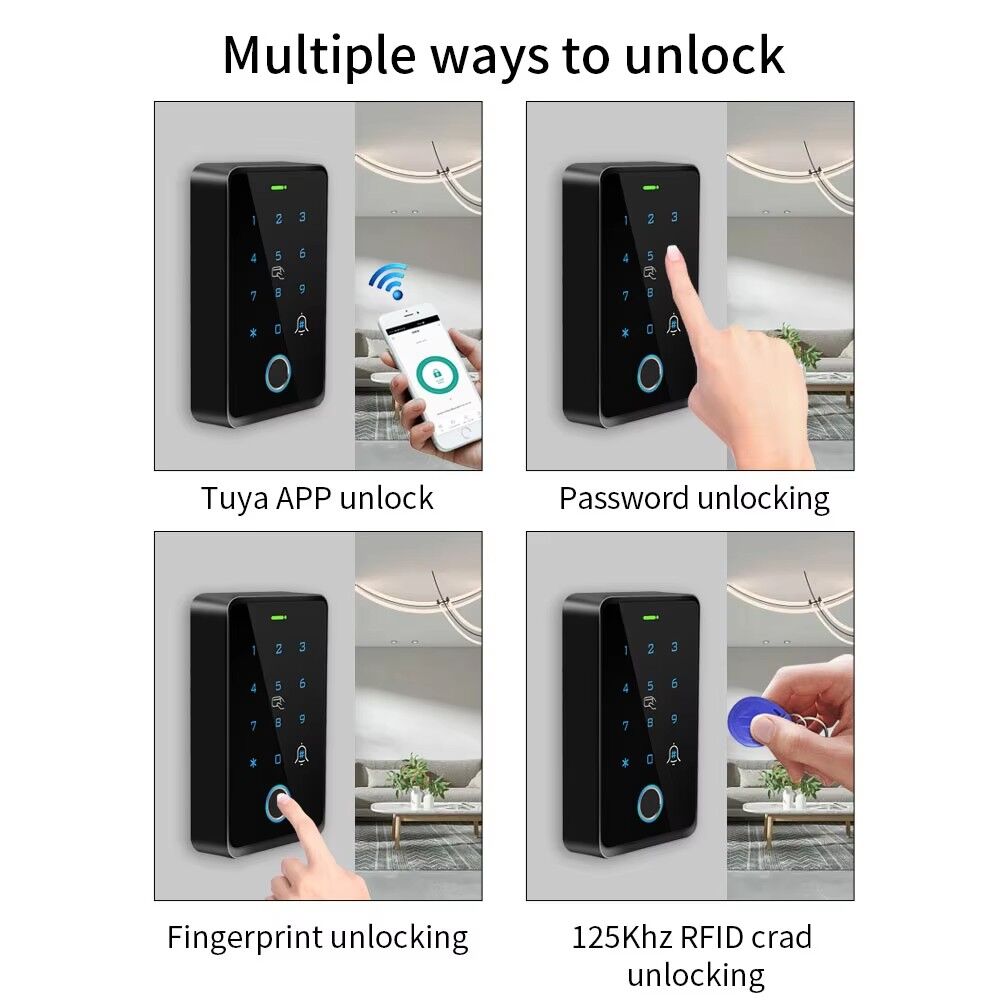 Multiple ways to unlock

1 2 3
4 5 6
7 8 9
* 0

Tuya APP unlock

1 2 3
4 5 6
7 8 9
* 0

Password unlocking

1 2 3
4 5 6
7 8 9
* 0

Fingerprint unlocking

1 2 3
4 5 6
7 8 9
* 0

125Khz RFID crad unlocking