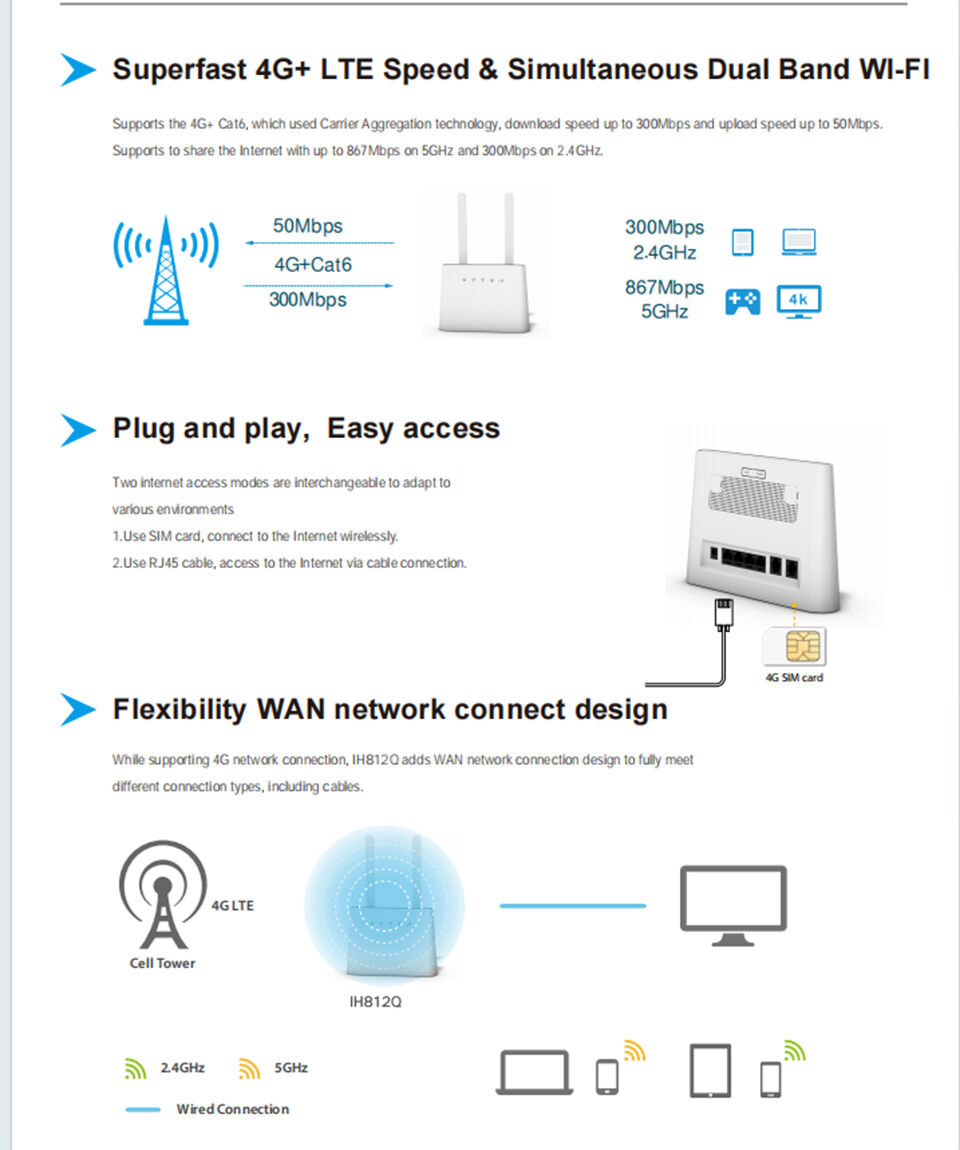 Superfast 4G+ LTE Speed & Simultaneous Dual Band WI-FI

Supports the 4G+ Cat6, which used Carrier Aggregation technology, download speed up to 300Mbps and upload speed up to 50Mbps. Supports to share the Internet with up to 867Mbps on 5GHz and 300Mbps on 2.4GHz.

50Mbps
4G+Cat6
300Mbps

300Mbps
2.4GHz
867Mbps
5GHz
4k

Plug and play, Easy access

Two internet access modes are interchangeable to adapt to various environments
1.Use SIM card, connect to the Internet wirelessly.
2.Use RJ45 cable, access to the Internet via cable connection.

4G SIM card

Flexibility WAN network connect design

While supporting 4G network connection, IH812Q adds WAN network connection design to fully meet different connection types, including cables.

4G LTE
Cell Tower
IH812Q

2.4GHz
5GHz
Wired Connection