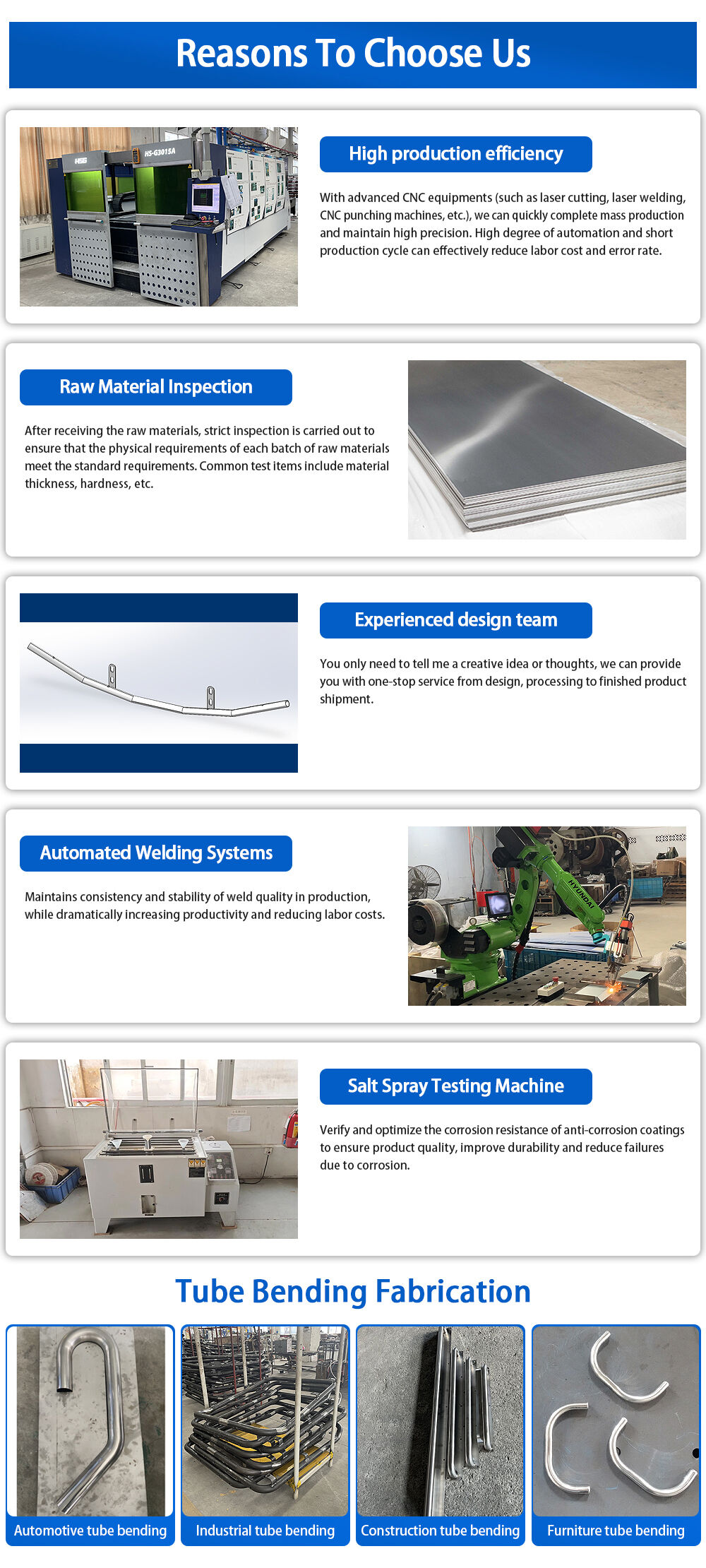 Reasons To Choose Us

HSG

HS-G3015A

High production efficiency

With advanced CNC equipments (such as laser cutting, laser welding, CNC punching machines, etc.), we can quickly complete mass production and maintain high precision. High degree of automation and short production cycle can effectively reduce labor cost and error rate.

Raw Material Inspection

After receiving the raw materials, strict inspection is carried out to ensure that the physical requirements of each batch of raw materials meet the standard requirements. Common test items include material thickness, hardness, etc.

Experienced design team

You only need to tell me a creative idea or thoughts, we can provide you with one-stop service from design, processing to finished product shipment.

Automated Welding Systems

Maintains consistency and stability of weld quality in production, while dramatically increasing productivity and reducing labor costs.

HYUNDAI

Salt Spray Testing Machine

Verify and optimize the corrosion resistance of anti-corrosion coatings to ensure product quality, improve durability and reduce failures due to corrosion.

Tube Bending Fabrication

Automotive tube bending

Industrial tube bending

Construction tube bending

Furniture tube bending