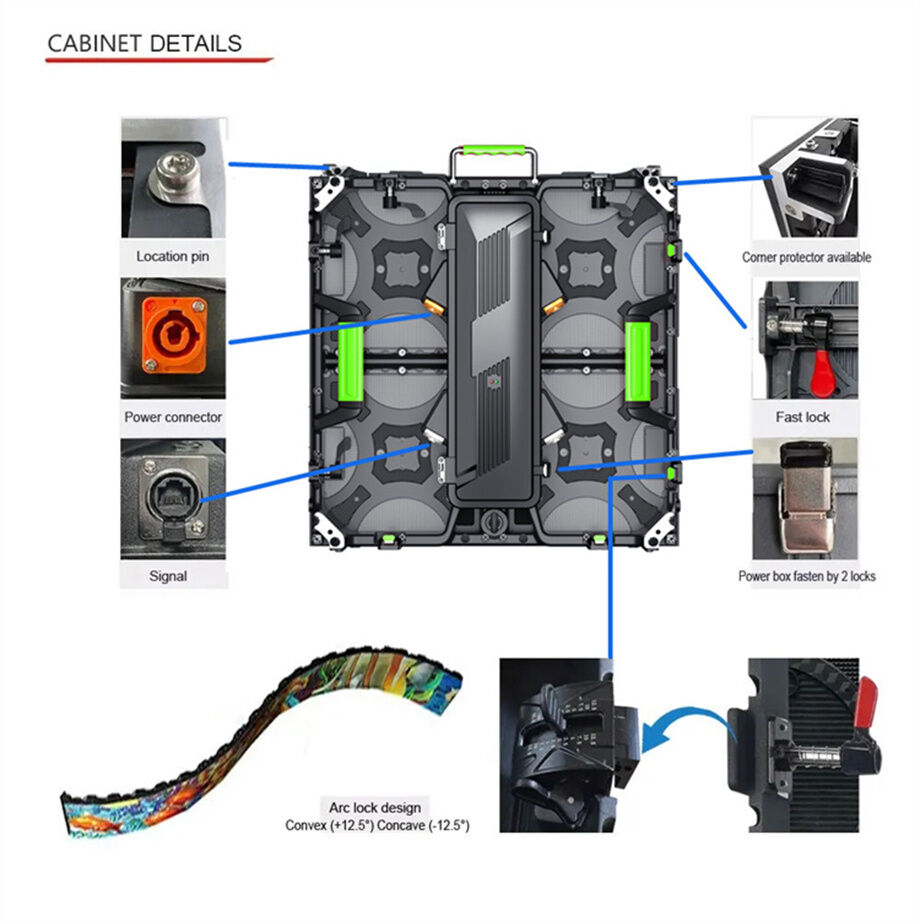 CABINET DETAILS

Location pin

Power connector

Signal

Corner protector available

Fast lock

Power box fasten by 2 locks

Arc lock design
Convex (+12.5°) Concave (-12.5°)