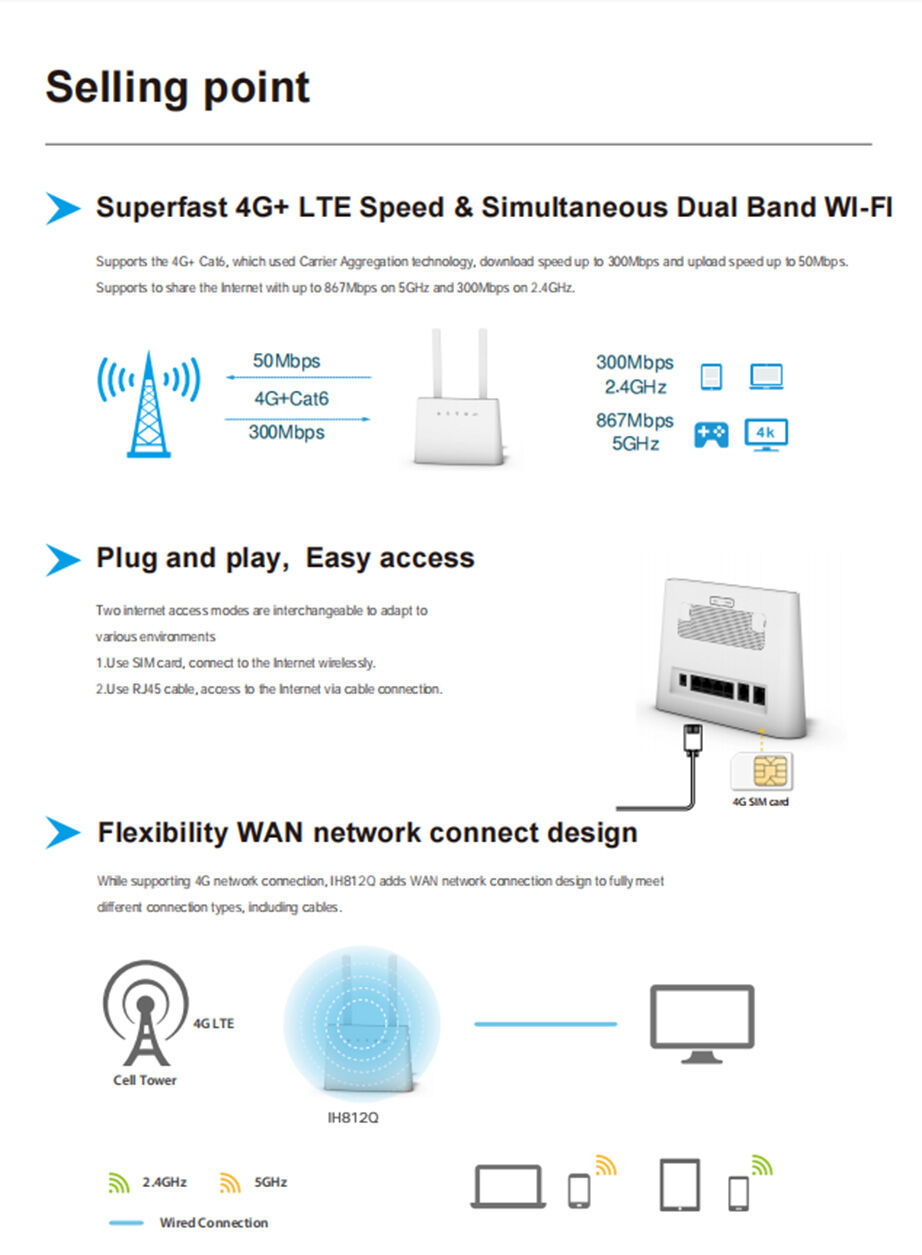 Selling point

Superfast 4G+ LTE Speed & Simultaneous Dual Band WI-FI

Supports the 4G+ Cat6, which used Carrier Aggregation technology, download speed up to 300Mbps and upload speed up to 50Mbps. Supports to share the Internet with up to 867Mbps on 5GHz and 300Mbps on 2.4GHz.

50Mbps
4G+Cat6
300Mbps

300Mbps
2.4GHz
867Mbps
5GHz
4k

Plug and play, Easy access

Two internet access modes are interchangeable to adapt to various environments
1.Use SIM card, connect to the Internet wirelessly.
2.Use RJ45 cable, access to the Internet via cable connection.

4G SIM card

Flexibility WAN network connect design

While supporting 4G network connection, IH812Q adds WAN network connection design to fully meet different connection types, including cables.

4G LTE
Cell Tower
IH812Q

2.4GHz
5GHz
Wired Connection