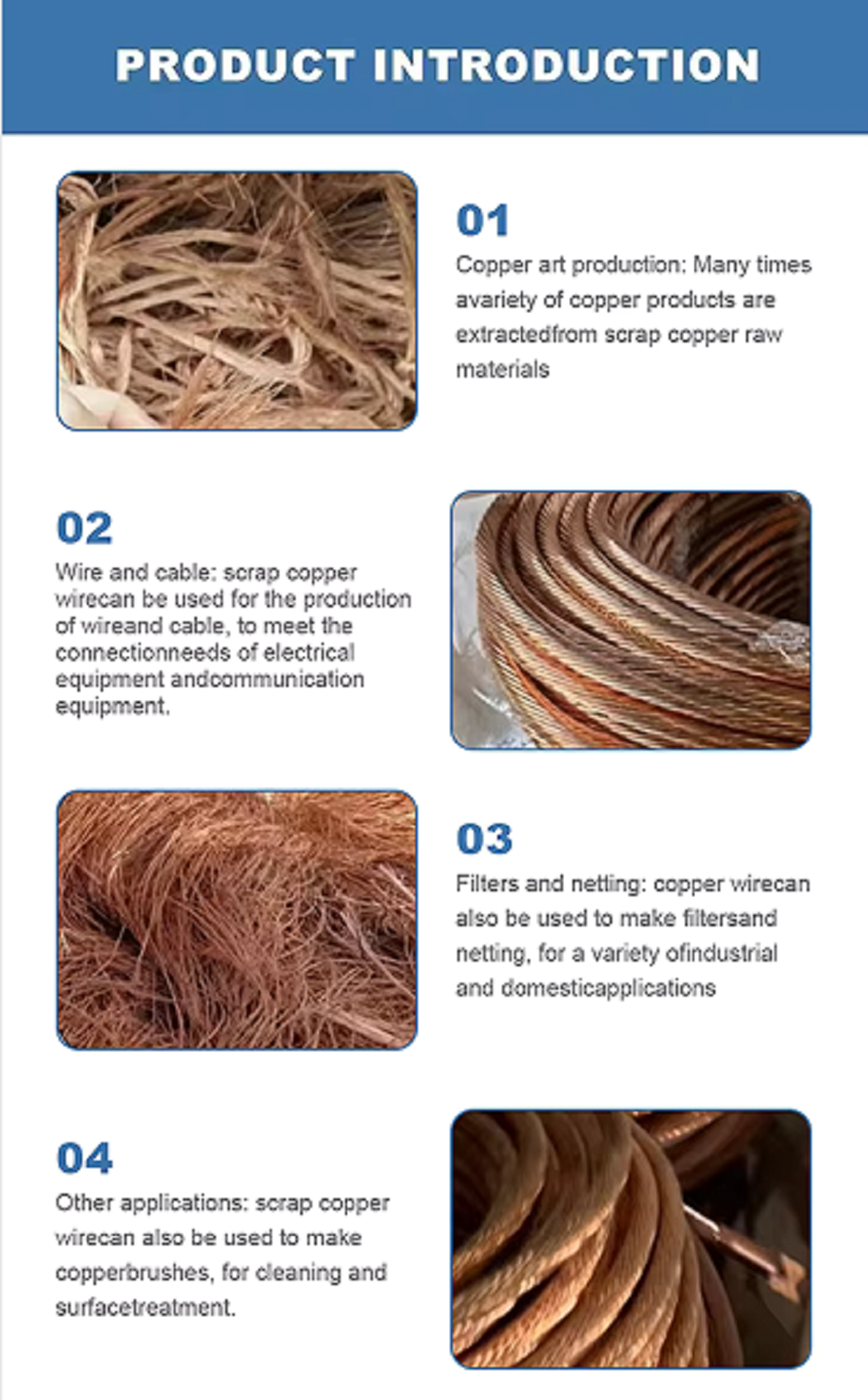 PRODUCT INTRODUCTION

01
Copper art production: Many times avariety of copper products are extractedfrom scrap copper raw materials

02
Wire and cable: scrap copper wirecan be used for the production of wireand cable, to meet the connectionneeds of electrical equipment andcommunication equipment.

03
Filters and netting: copper wirecan also be used to make filtersand netting, for a variety ofindustrial and domesticapplications

04
Other applications: scrap copper wirecan also be used to make copperbrushes, for cleaning and surfacetreatment.