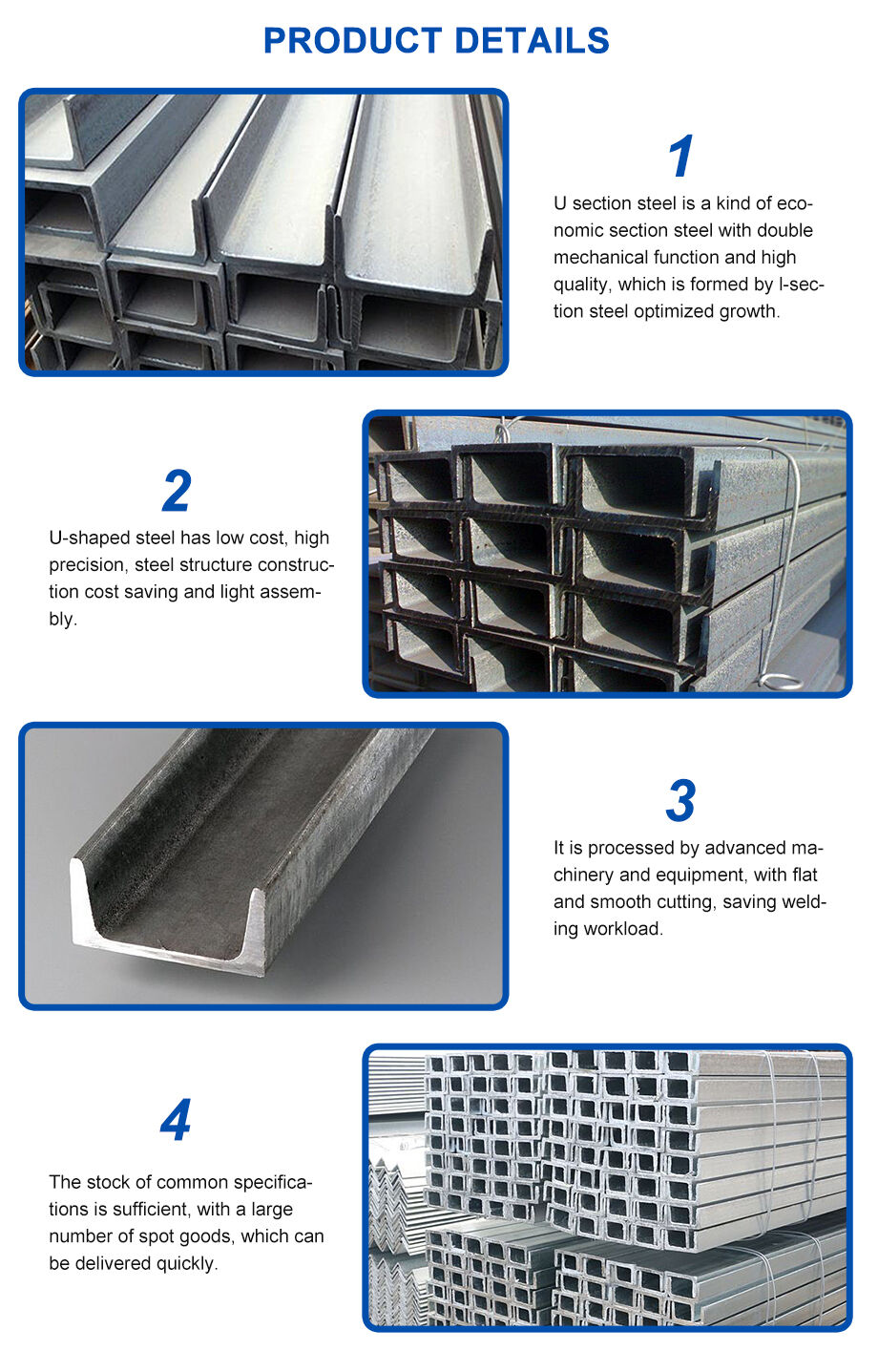 PRODUCT DETAILS

1

U section steel is a kind of economic section steel with double mechanical function and high quality, which is formed by I-section steel optimized growth.

2

U-shaped steel has low cost, high precision, steel structure construction cost saving and light assembly.

3

It is processed by advanced machinery and equipment, with flat and smooth cutting, saving welding workload.

4

The stock of common specifications is sufficient, with a large number of spot goods, which can be delivered quickly.