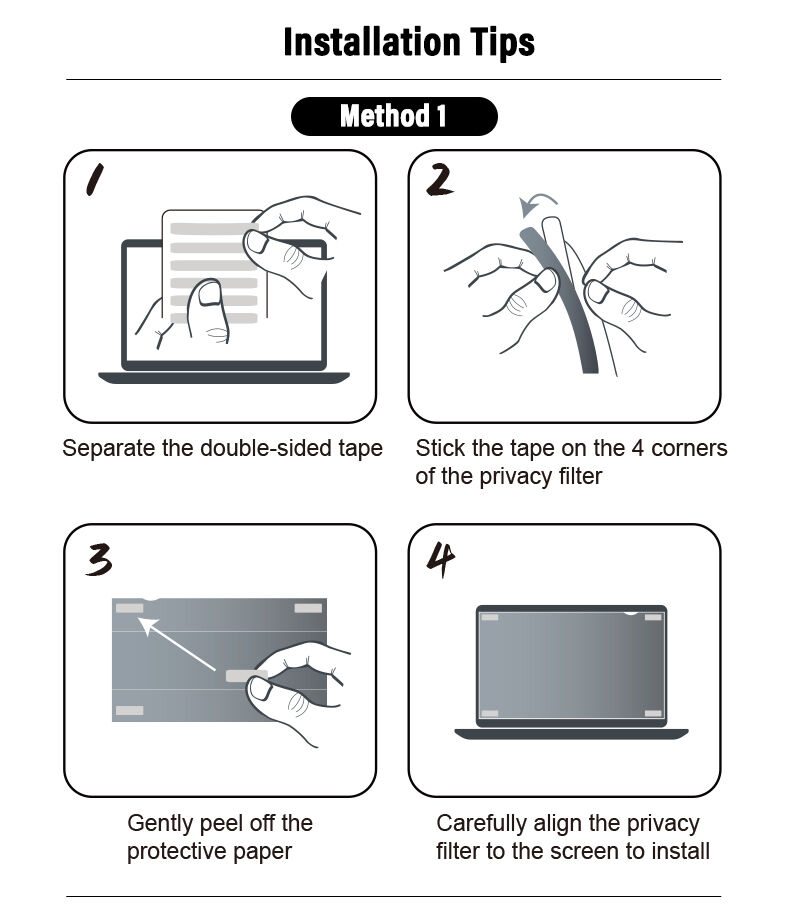 Installation Tips

Method 1

1

Separate the double-sided tape

2

Stick the tape on the 4 corners of the privacy filter

3

Gently peel off the protective paper

4

Carefully align the privacy filter to the screen to install