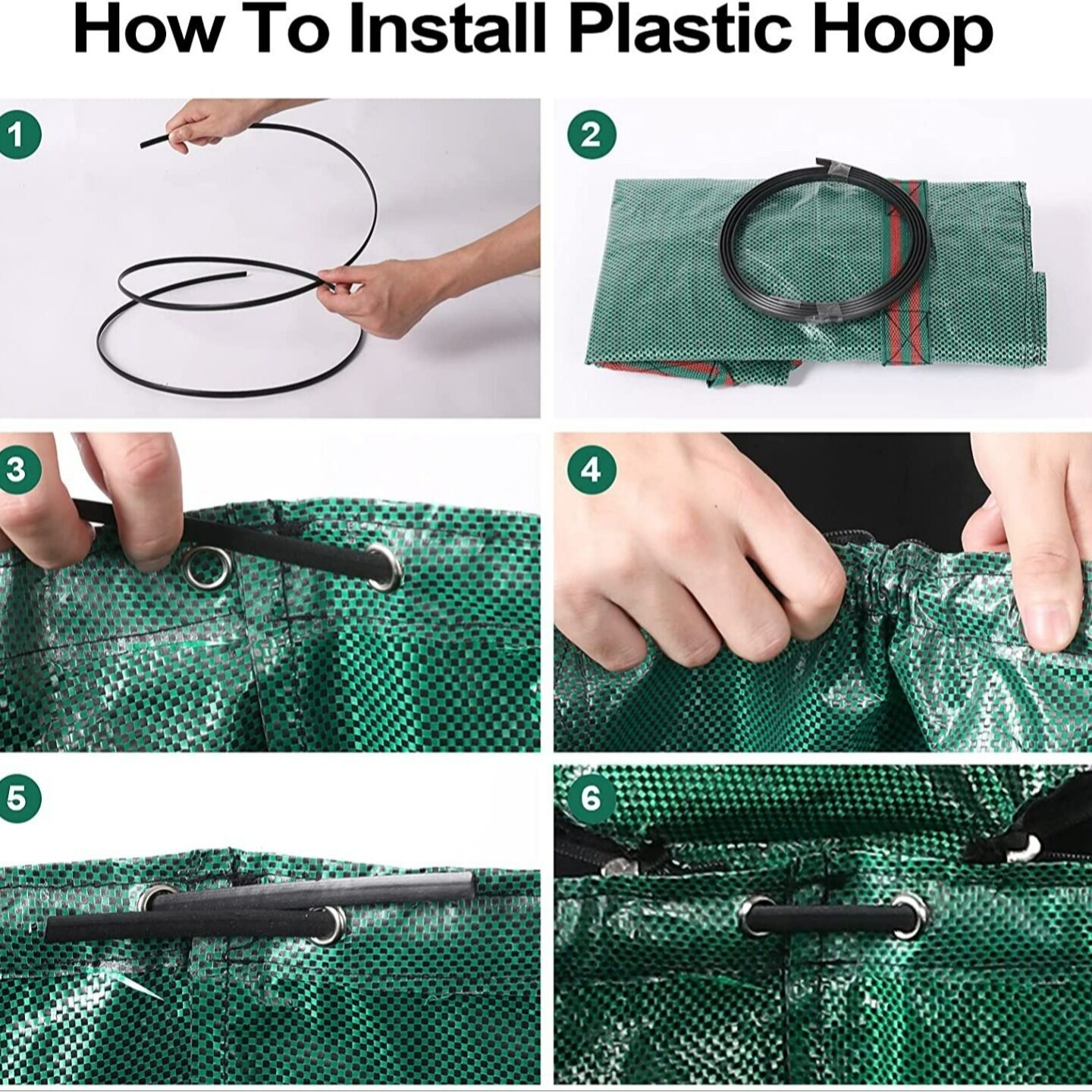 How To Install Plastic Hoop

1

2

3

4

5

6