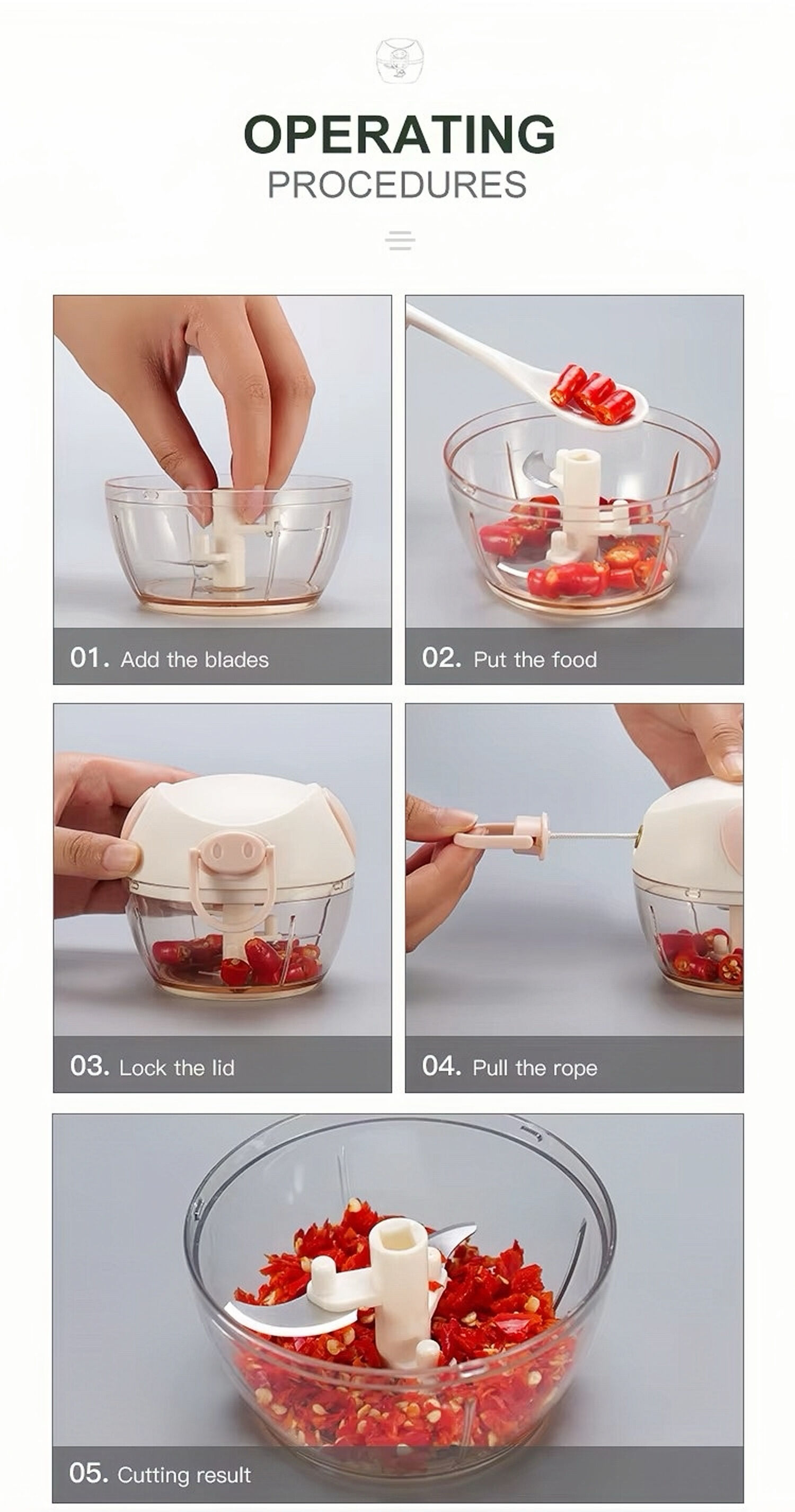 OPERATING
PROCEDURES

01. Add the blades

02. Put the food

03. Lock the lid

04. Pull the rope

05. Cutting result