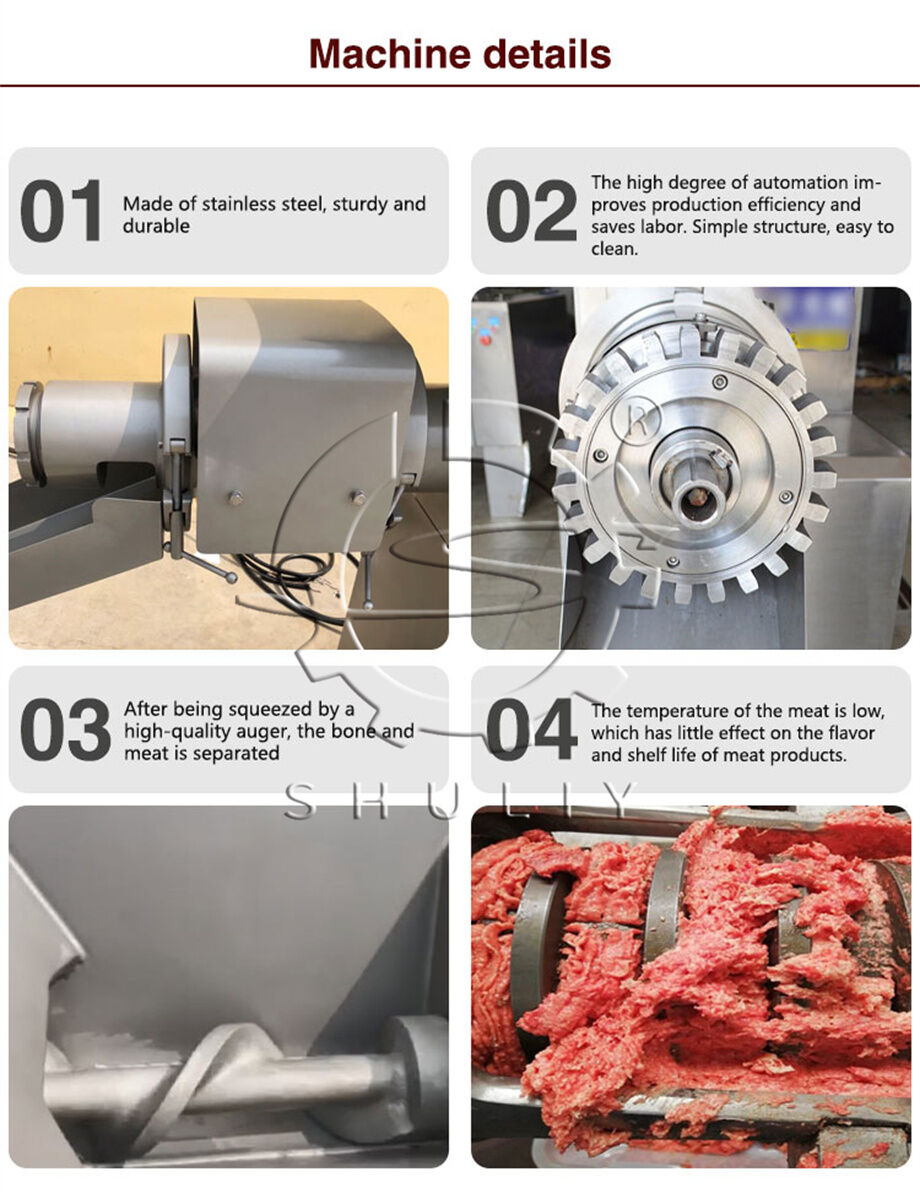 Machine details

01 Made of stainless steel, sturdy and durable

02 The high degree of automation improves production efficiency and saves labor. Simple structure, easy to clean.

03 After being squeezed by a high-quality auger, the bone and meat is separated

04 The temperature of the meat is low, which has little effect on the flavor and shelf life of meat products.

SHULIY