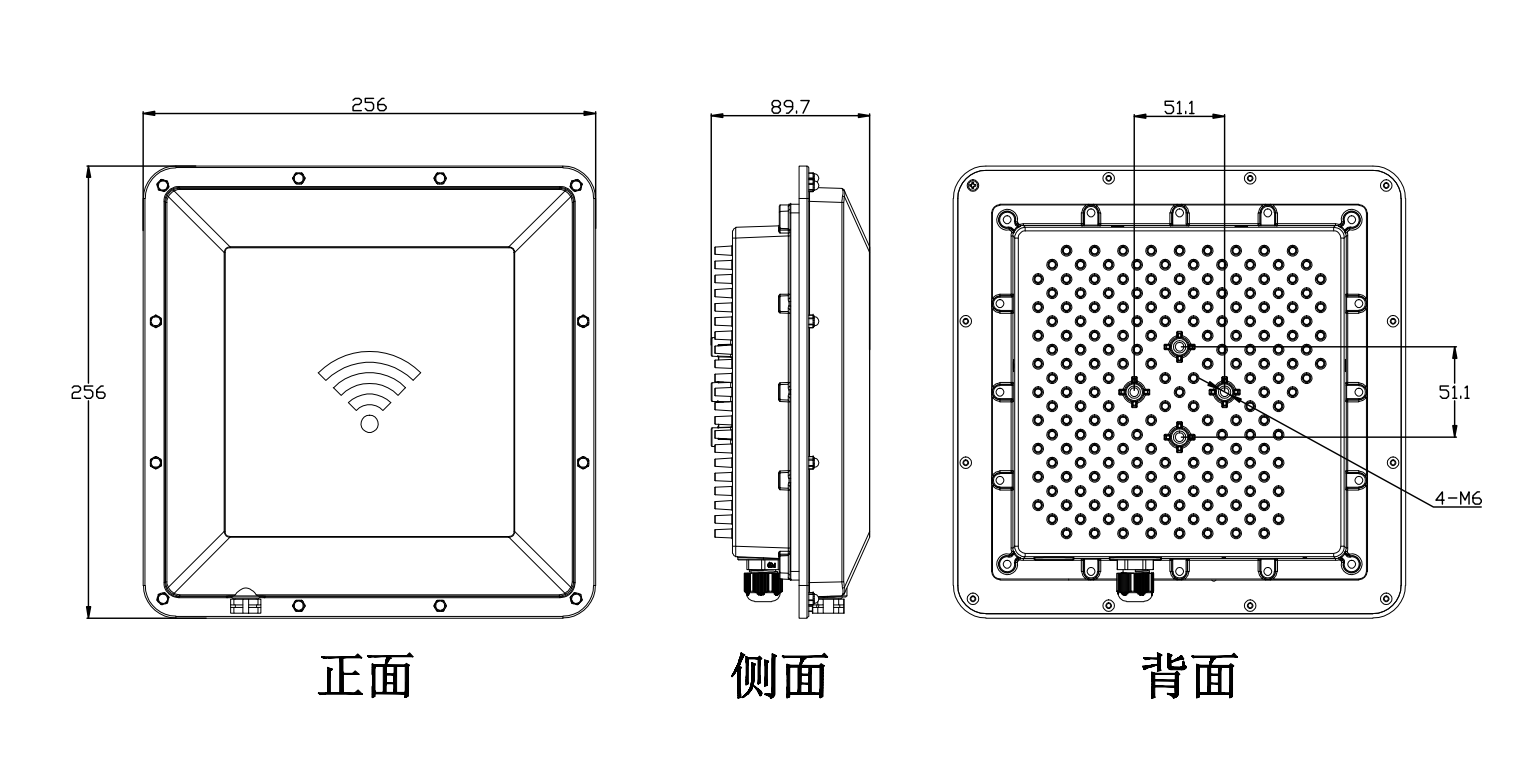 256

256

正面

89.7

侧面

51.1

51.1

4-M6

背面