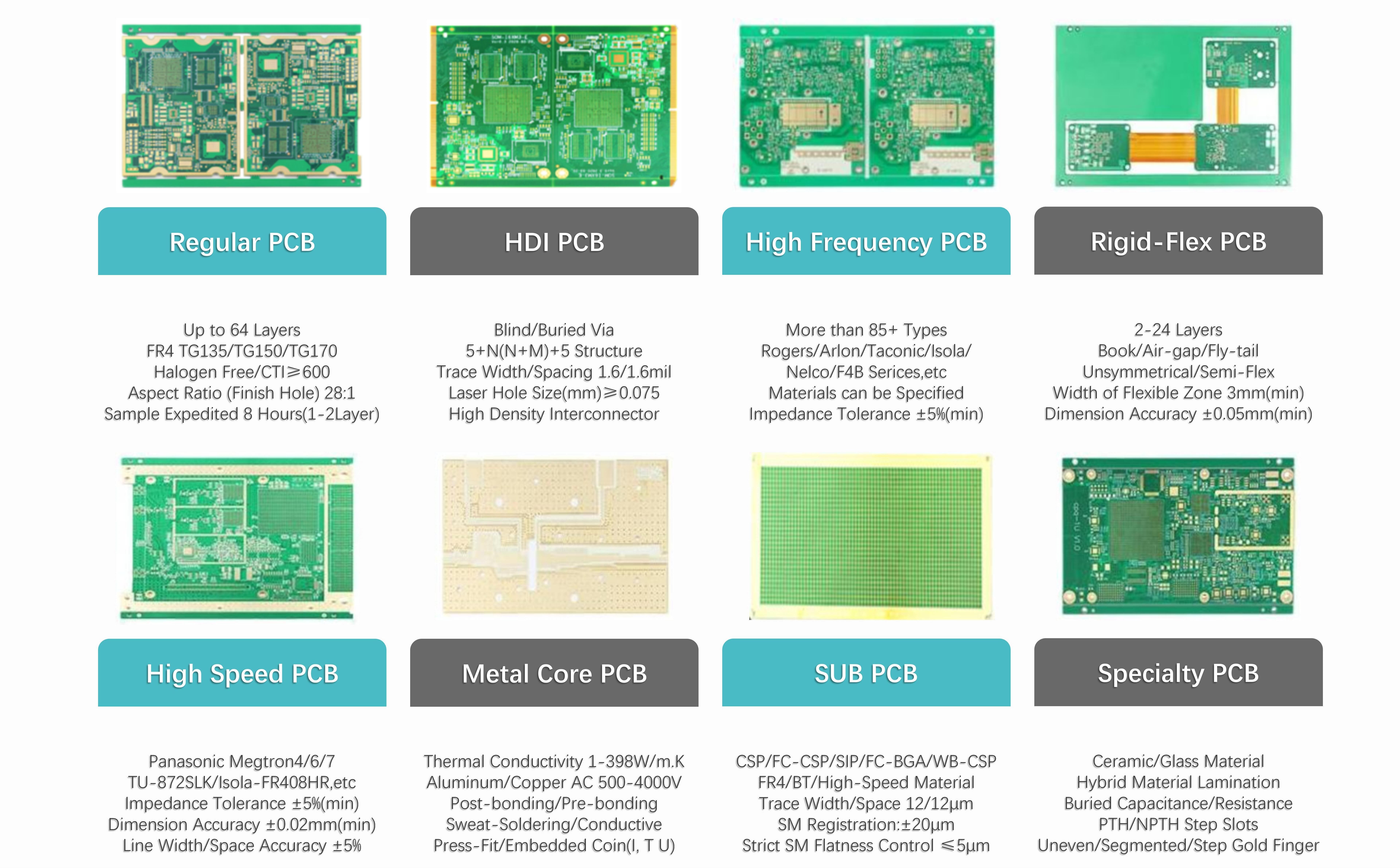 Regular PCB

Up to 64 Layers
FR4 TG135/TG150/TG170
Halogen Free/CTI≥600
Aspect Ratio (Finish Hole) 28:1
Sample Expedited 8 Hours(1-2Layer)

HDI PCB

Blind/Buried Via
5+N(N+M)+5 Structure
Trace Width/Spacing 1.6/1.6mil
Laser Hole Size(mm)≥0.075
High Density Interconnector

High Frequency PCB

More than 85+ Types
Rogers/Arlon/Taconic/Isola/
Nelco/F4B Serices,etc
Materials can be Specified
Impedance Tolerance ±5%(min)

Rigid-Flex PCB

2-24 Layers
Book/Air-gap/Fly-tail
Unsymmetrical/Semi-Flex
Width of Flexible Zone 3mm(min)
Dimension Accuracy ±0.05mm(min)

High Speed PCB

Panasonic Megtron4/6/7
TU-872SLK/Isola-FR408HR,etc
Impedance Tolerance ±5%(min)
Dimension Accuracy ±0.02mm(min)
Line Width/Space Accuracy ±5%

Metal Core PCB

Thermal Conductivity 1-398W/m.K
Aluminum/Copper AC 500-4000V
Post-bonding/Pre-bonding
Sweat-Soldering/Conductive
Press-Fit/Embedded Coin(I, T U)

SUB PCB

CSP/FC-CSP/SIP/FC-BGA/WB-CSP
FR4/BT/High-Speed Material
Trace Width/Space 12/12μm
SM Registration:±20μm
Strict SM Flatness Control ≤5μm

Specialty PCB

Ceramic/Glass Material
Hybrid Material Lamination
Buried Capacitance/Resistance
PTH/NPTH Step Slots
Uneven/Segmented/Step Gold Finger