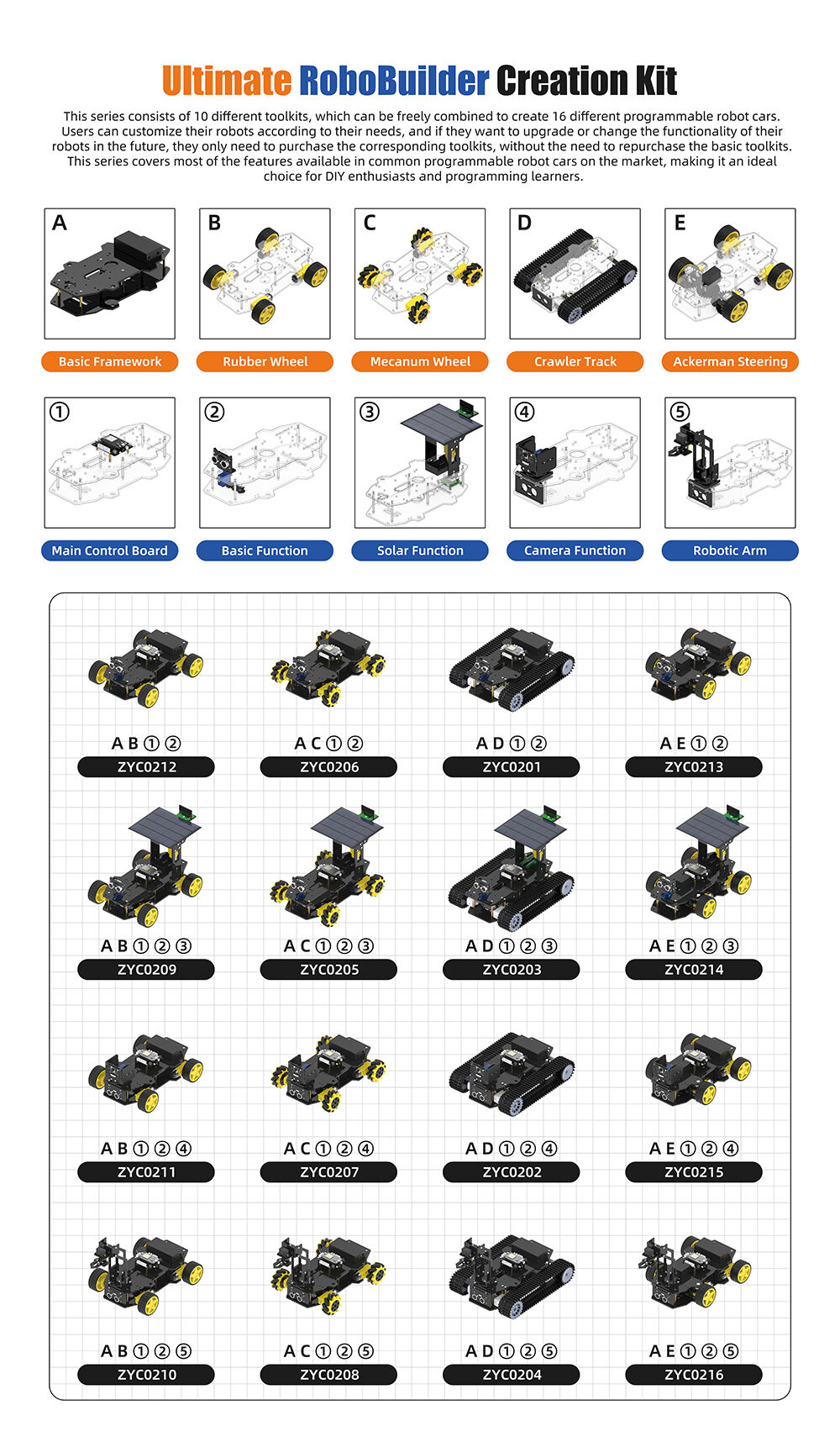 Ultimate RoboBuilder Creation Kit

This series consists of 10 different toolkits, which can be freely combined to create 16 different programmable robot cars. Users can customize their robots according to their needs, and if they want to upgrade or change the functionality of their robots in the future, they only need to purchase the corresponding toolkits, without the need to repurchase the basic toolkits. This series covers most of the features available in common programmable robot cars on the market, making it an ideal choice for DIY enthusiasts and programming learners.

A
Basic Framework

B
Rubber Wheel

C
Mecanum Wheel

D
Crawler Track

E
Ackerman Steering

①
Main Control Board

②
Basic Function

③
Solar Function

④
Camera Function

⑤
Robotic Arm

A B ① ②
ZYC0212

A C ① ②
ZYC0206

A D ① ②
ZYC0201

A E ① ②
ZYC0213

A B ① ② ③
ZYC0209

A C ① ② ③
ZYC0205

A D ① ② ③
ZYC0203

A E ① ② ③
ZYC0214

A B ① ② ④
ZYC0211

A C ① ② ④
ZYC0207

A D ① ② ④
ZYC0202

A E ① ② ④
ZYC0215

A B ① ② ⑤
ZYC0210

A C ① ② ⑤
ZYC0208

A D ① ② ⑤
ZYC0204

A E ① ② ⑤
ZYC0216