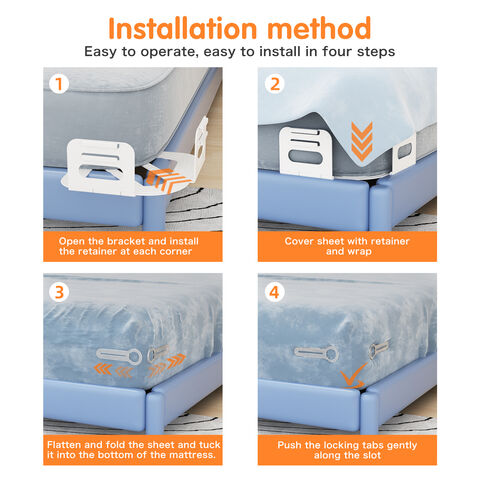 Installation method

Easy to operate, easy to install in four steps

1

Open the bracket and install the retainer at each corner

2

Cover sheet with retainer and wrap

3

Flatten and fold the sheet and tuck it into the bottom of the mattress.

4

Push the locking tabs gently along the slot