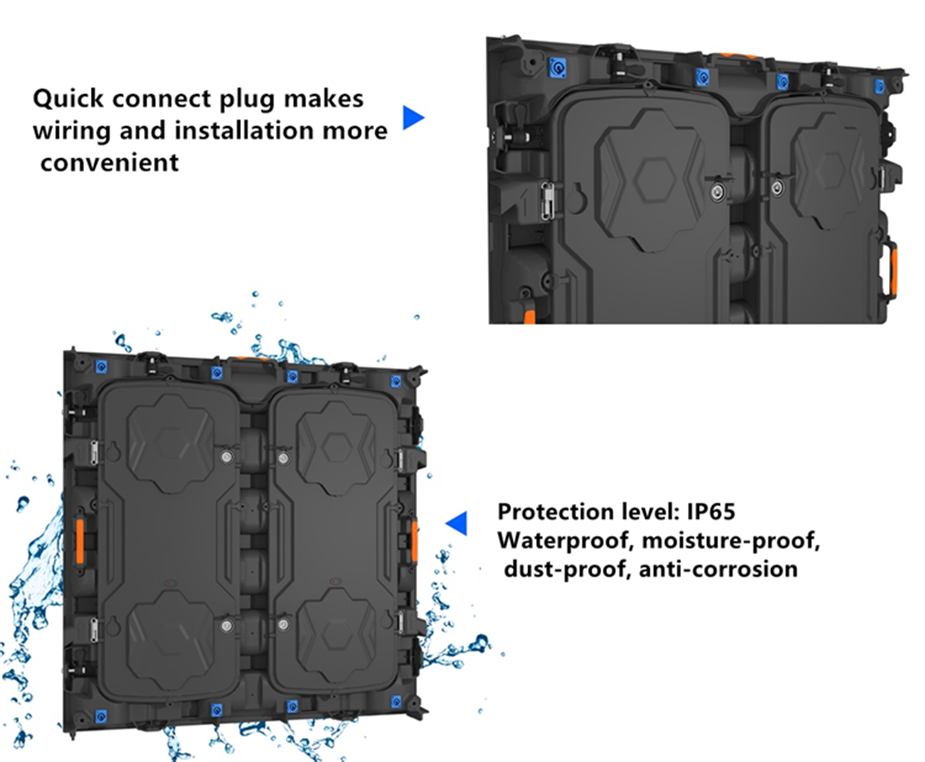 Quick connect plug makes wiring and installation more convenient

Protection level: IP65
Waterproof, moisture-proof, dust-proof, anti-corrosion