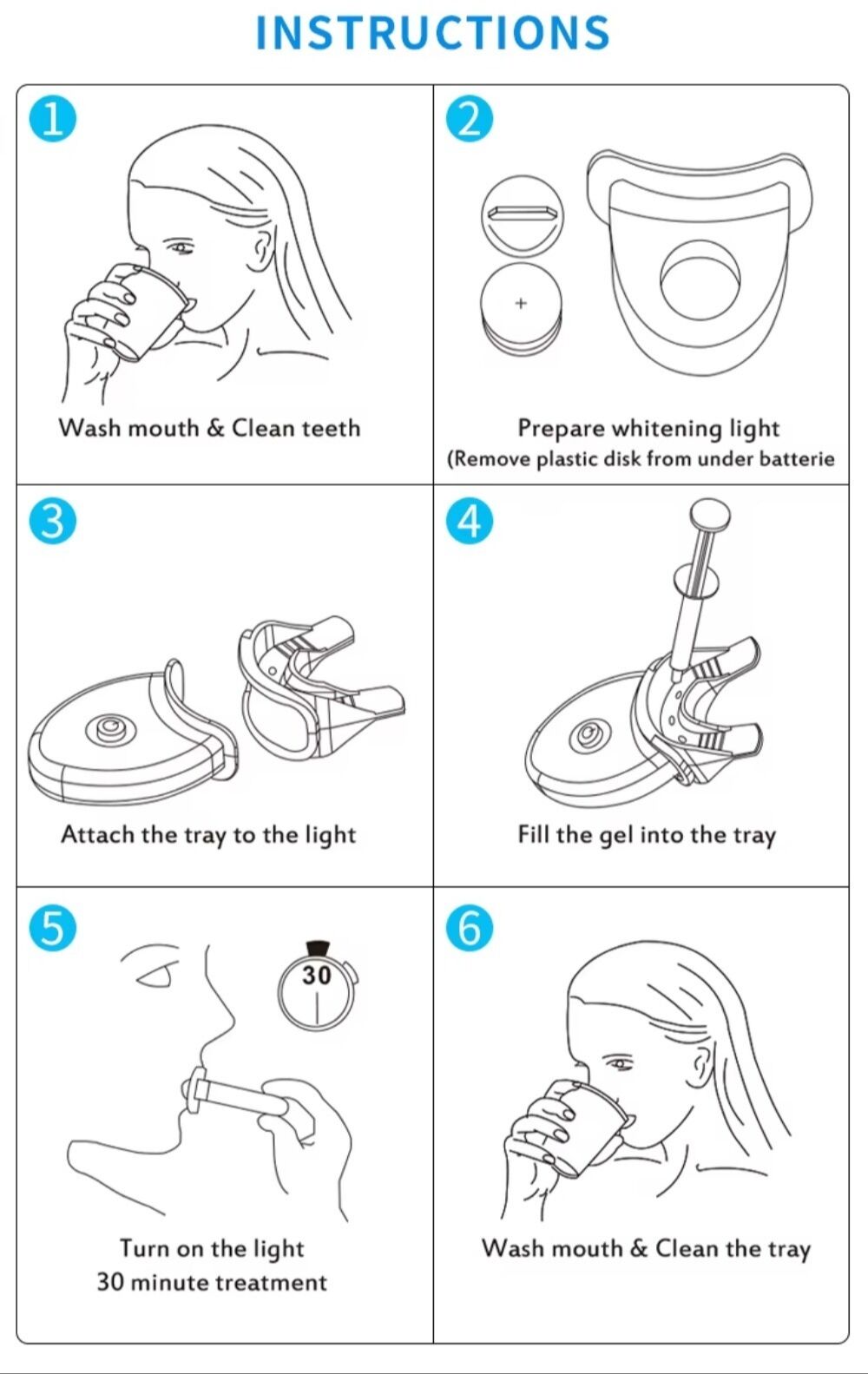 INSTRUCTIONS

1
Wash mouth & Clean teeth

2
+
Prepare whitening light
(Remove plastic disk from under batterie

3
Attach the tray to the light

4
Fill the gel into the tray

5
30
Turn on the light
30 minute treatment

6
Wash mouth & Clean the tray