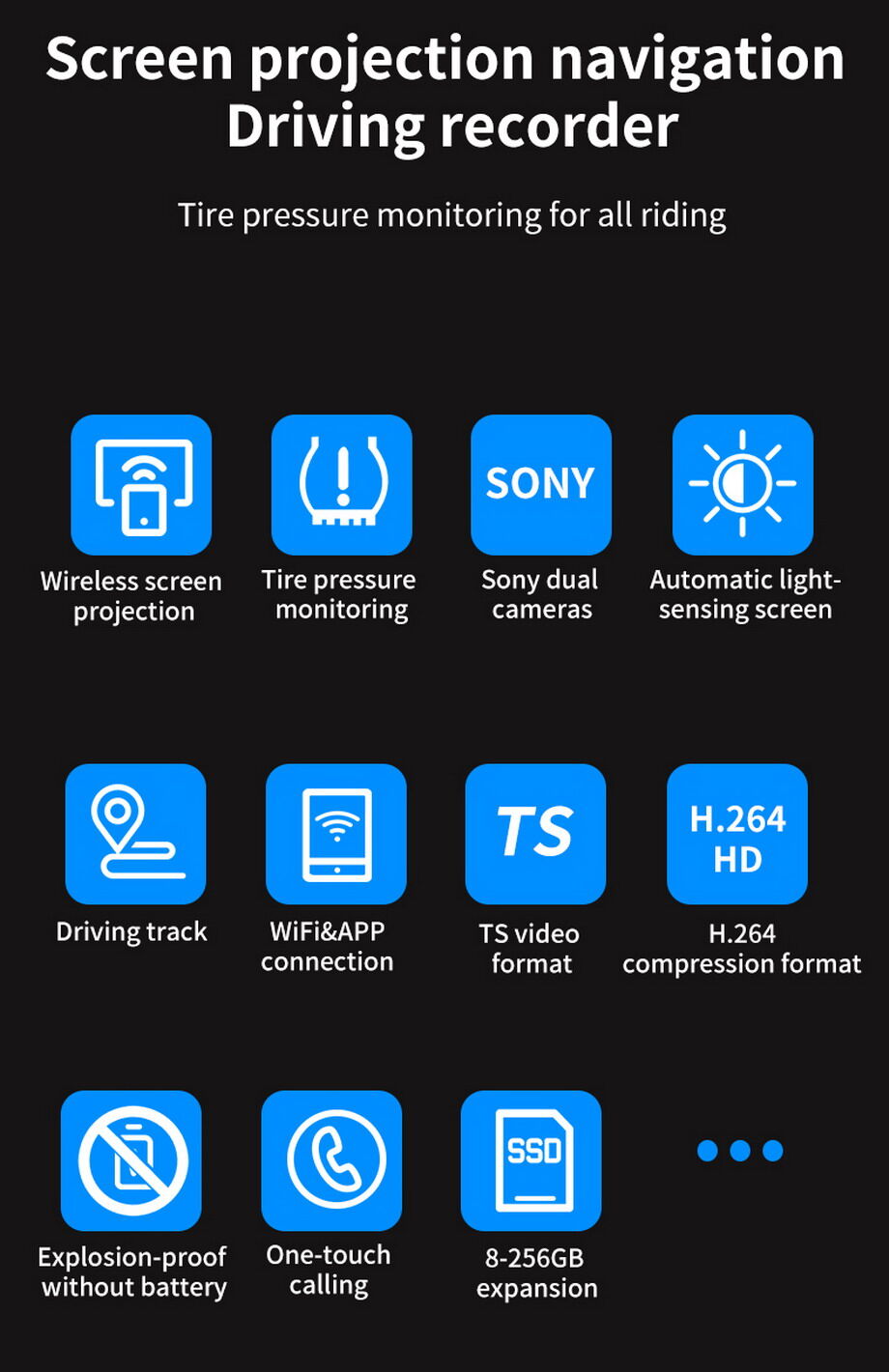 Screen projection navigation
Driving recorder

Tire pressure monitoring for all riding

Wireless screen projection

Tire pressure monitoring

SONY

Sony dual cameras

Automatic light-sensing screen

Driving track

WiFi&APP connection

TS

TS video format

H.264
HD

H.264 compression format

Explosion-proof without battery

One-touch calling

SSD

8-256GB expansion