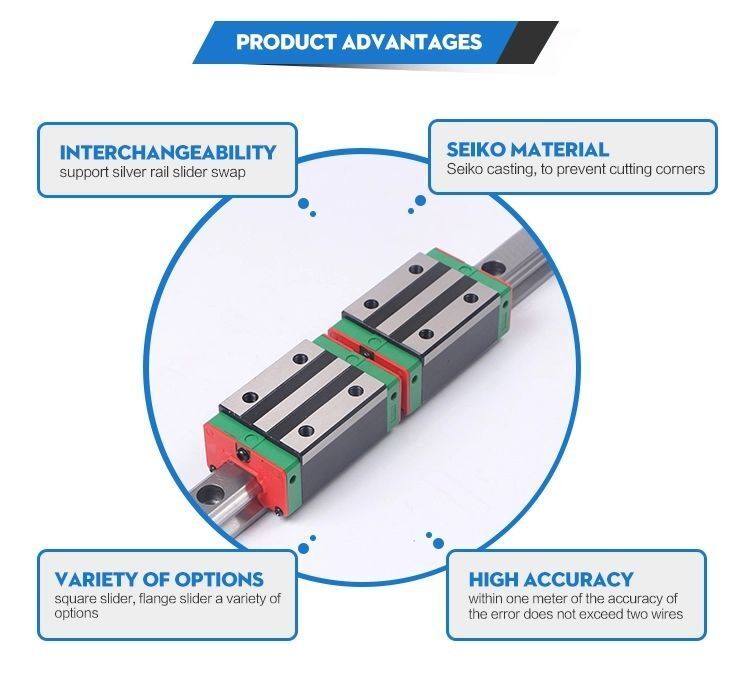 PRODUCT ADVANTAGES

INTERCHANGEABILITY
support silver rail slider swap

SEIKO MATERIAL
Seiko casting, to prevent cutting corners

VARIETY OF OPTIONS
square slider, flange slider a variety of options

HIGH ACCURACY
within one meter of the accuracy of the error does not exceed two wires