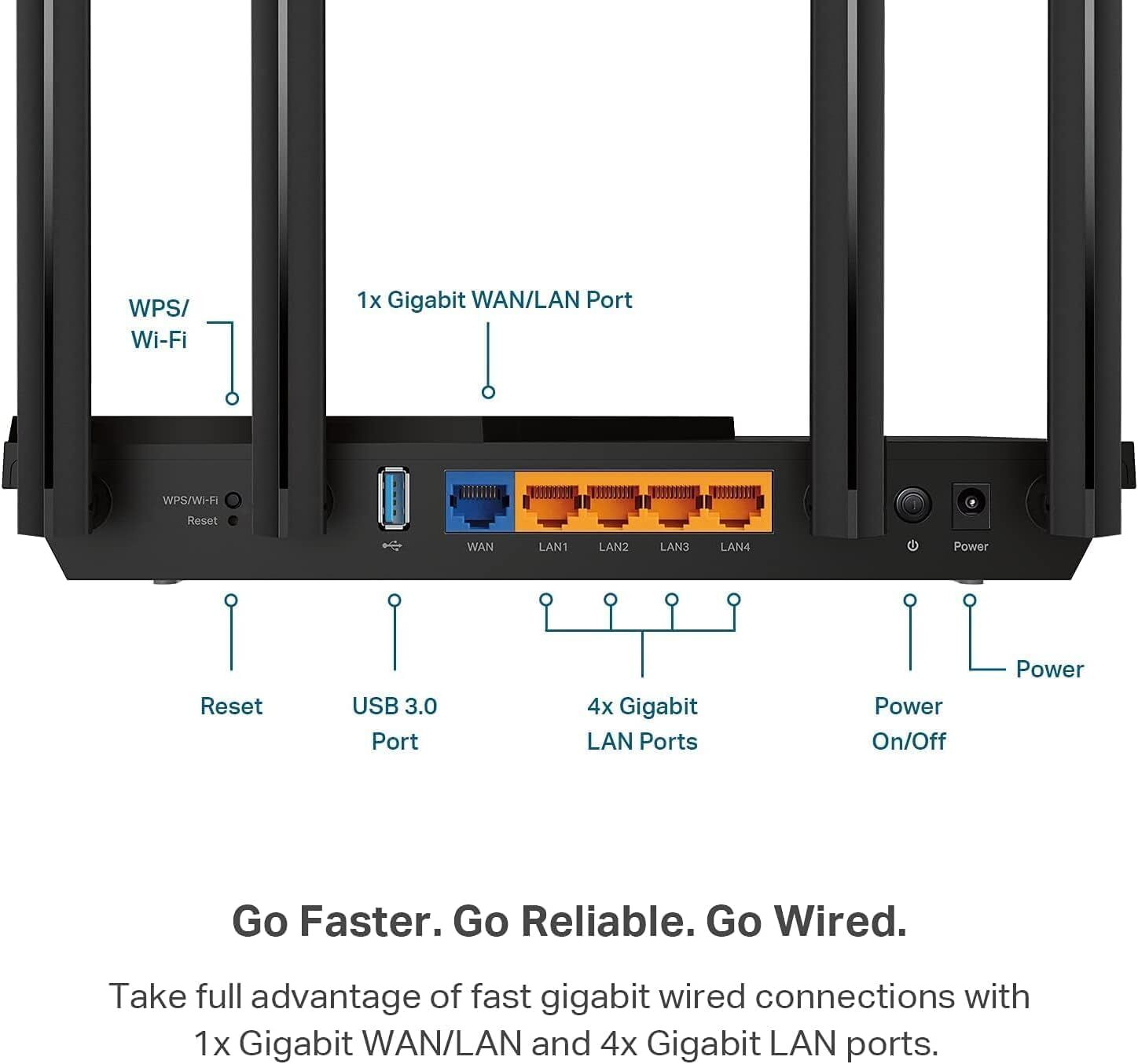 WPS/
Wi-Fi

1x Gigabit WAN/LAN Port

WPS/Wi-Fi
Reset

WAN LAN1 LAN2 LAN3 LAN4

Power

Reset

USB 3.0
Port

4x Gigabit
LAN Ports

Power
On/Off

Power

Go Faster. Go Reliable. Go Wired.

Take full advantage of fast gigabit wired connections with 1x Gigabit WAN/LAN and 4x Gigabit LAN ports.