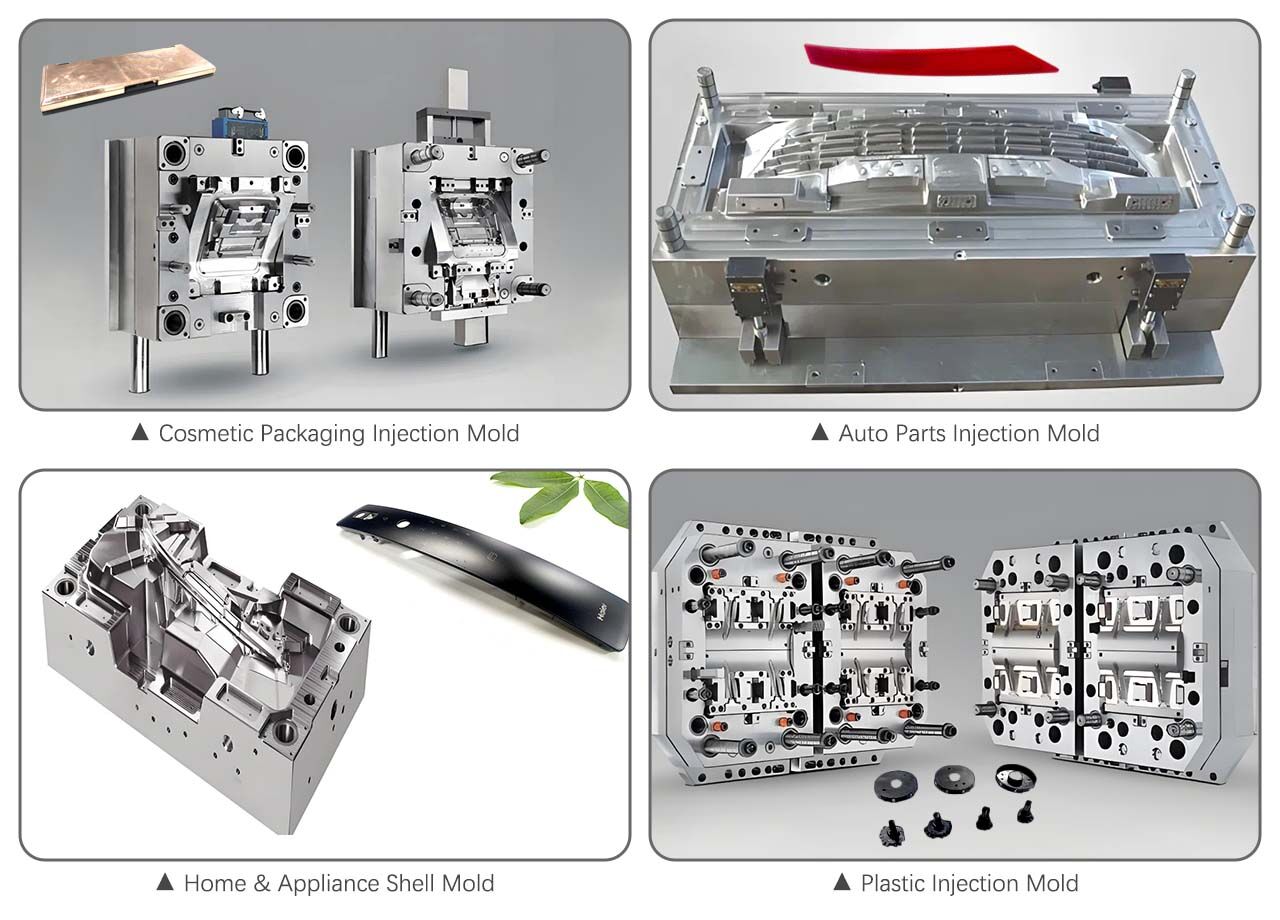 ▲ Cosmetic Packaging Injection Mold

▲ Auto Parts Injection Mold

Haier

▲ Home & Appliance Shell Mold

▲ Plastic Injection Mold