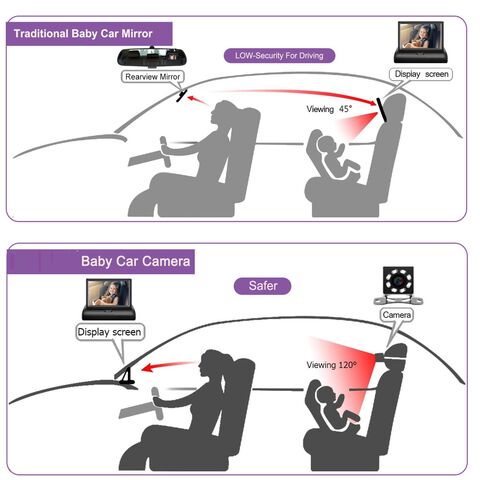 Traditional Baby Car Mirror

LOW-Security For Driving

Rearview Mirror

Display screen

Viewing 45°

Baby Car Camera

Safer

Display screen

Camera

Viewing 120°