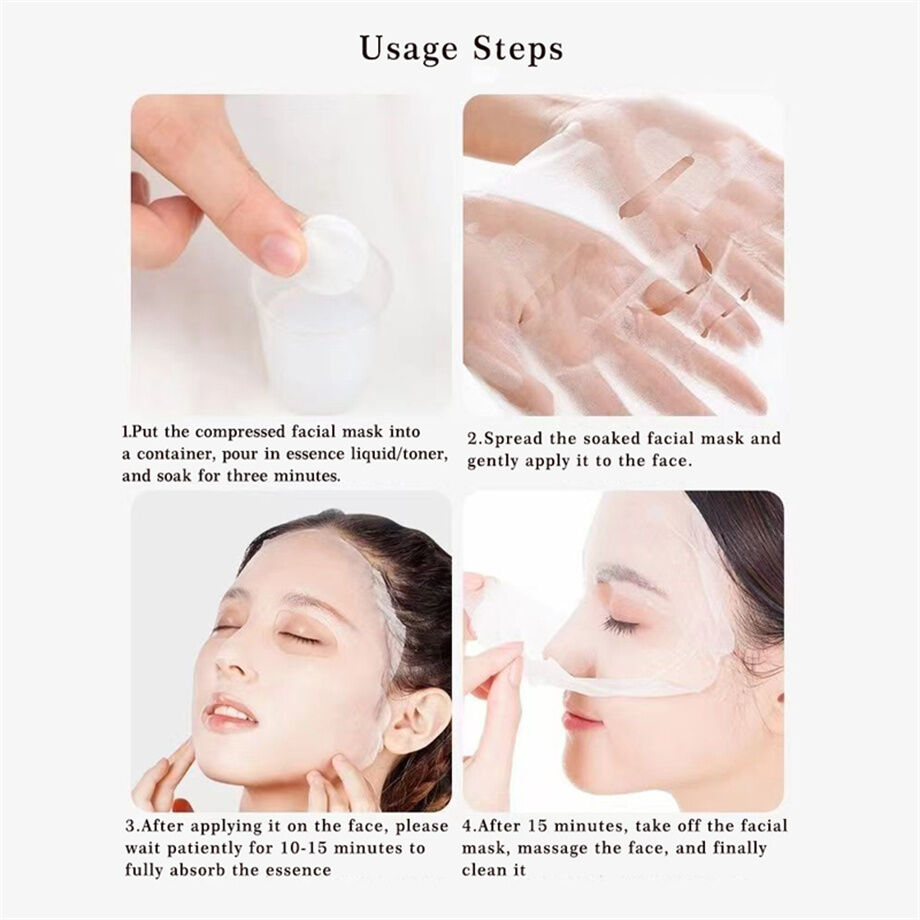 Usage Steps

1.Put the compressed facial mask into a container, pour in essence liquid/toner, and soak for three minutes.

2.Spread the soaked facial mask and gently apply it to the face.

3.After applying it on the face, please wait patiently for 10-15 minutes to fully absorb the essence

4.After 15 minutes, take off the facial mask, massage the face, and finally clean it