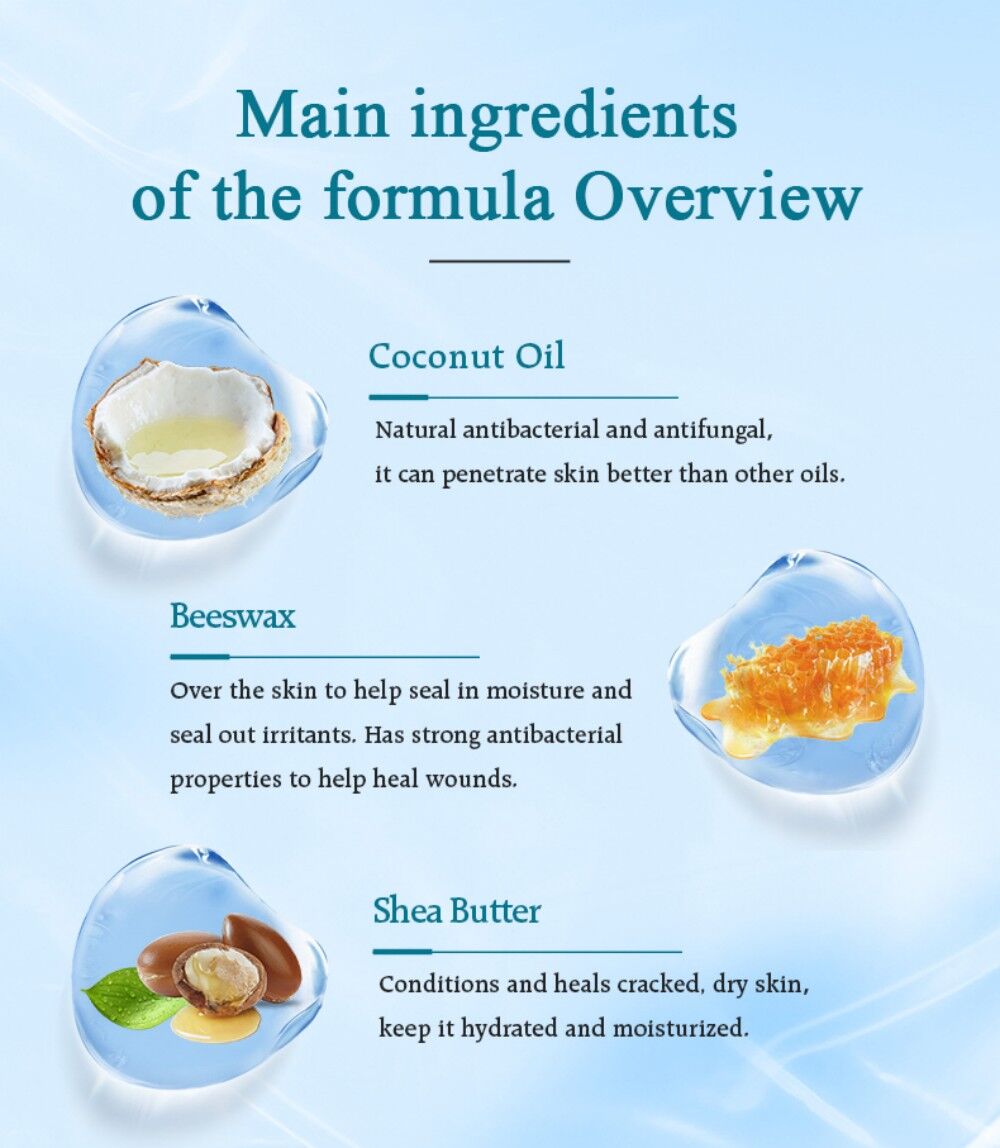 Main ingredients of the formula Overview

Coconut Oil

Natural antibacterial and antifungal, it can penetrate skin better than other oils.

Beeswax

Over the skin to help seal in moisture and seal out irritants. Has strong antibacterial properties to help heal wounds.

Shea Butter

Conditions and heals cracked, dry skin, keep it hydrated and moisturized.