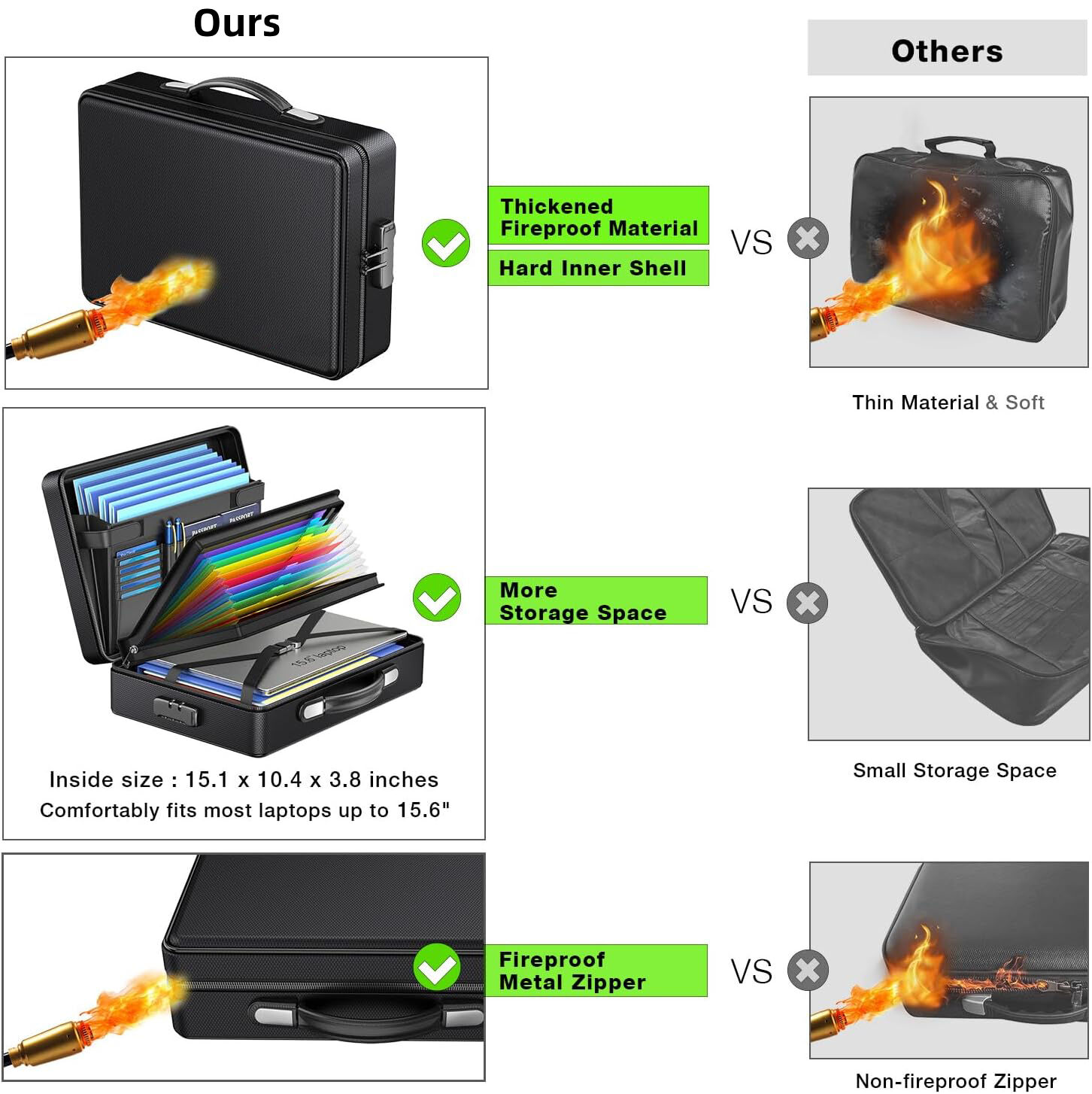 Ours

Others

Thickened Fireproof Material

Hard Inner Shell

VS

Thin Material & Soft

PASSPORT

PASSPORT

15.6" laptop

More Storage Space

VS

Inside size : 15.1 x 10.4 x 3.8 inches
Comfortably fits most laptops up to 15.6"

Small Storage Space

Fireproof Metal Zipper

VS

Non-fireproof Zipper