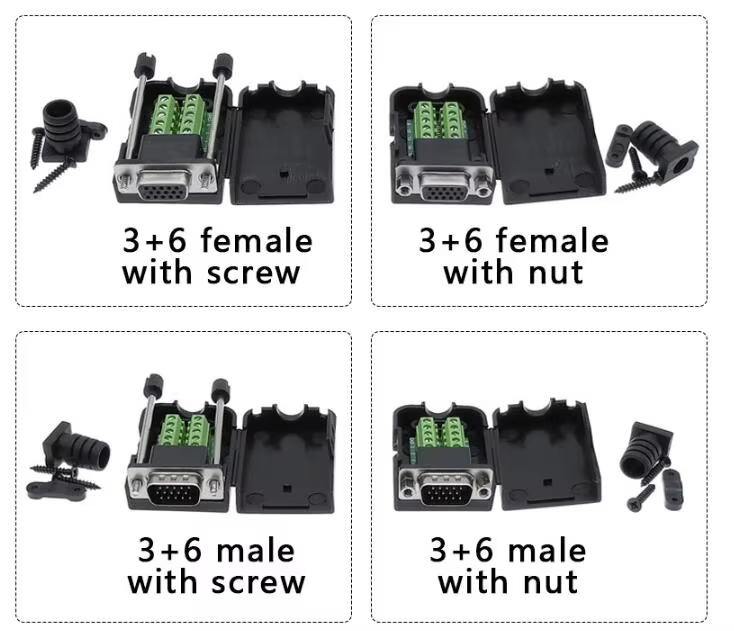 3+6 female with screw

3+6 female with nut

3+6 male with screw

3+6 male with nut