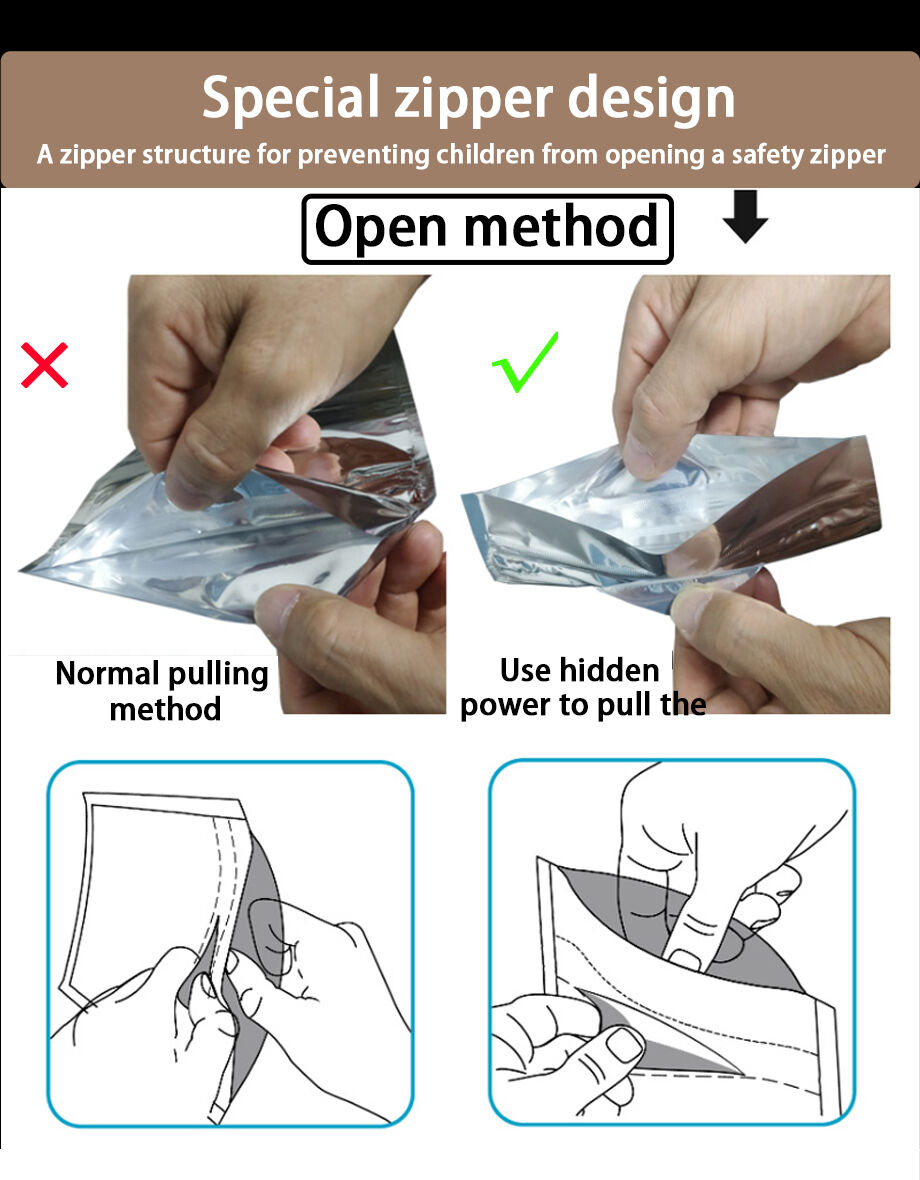 Special zipper design
A zipper structure for preventing children from opening a safety zipper

Open method

Normal pulling method

Use hidden power to pull the