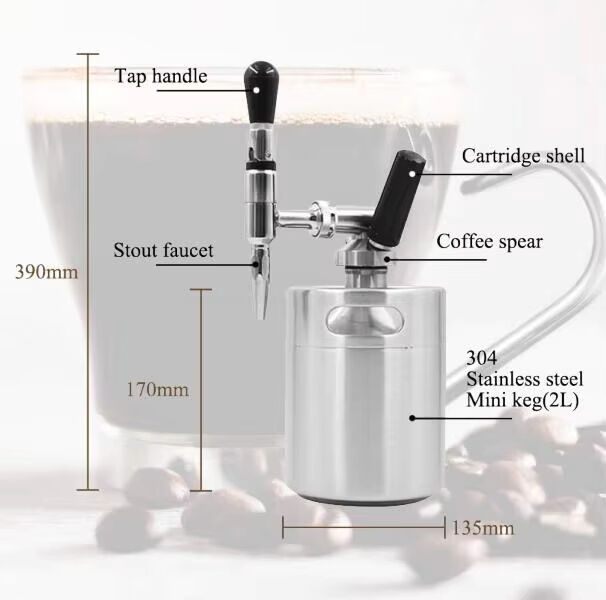 Tap handle

Cartridge shell

Stout faucet

Coffee spear

390mm

170mm

304
Stainless steel
Mini keg(2L)

135mm