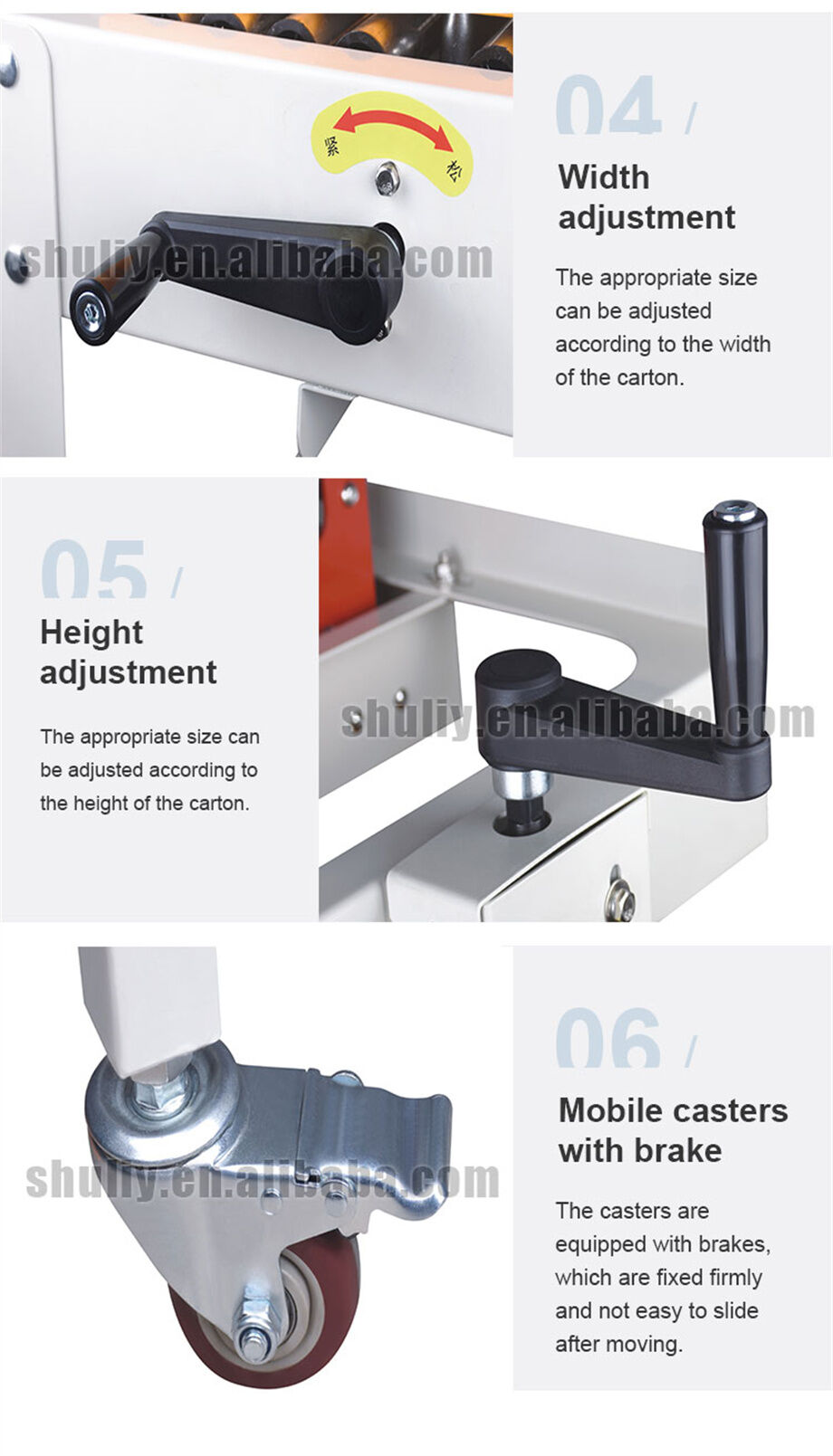 紧 松

shuliy.en.alibaba.com

04 /

Width adjustment

The appropriate size can be adjusted according to the width of the carton.

05 /

Height adjustment

The appropriate size can be adjusted according to the height of the carton.

shuliy.en.alibaba.com

shuliy.en.alibaba.com

06 /

Mobile casters with brake

The casters are equipped with brakes, which are fixed firmly and not easy to slide after moving.