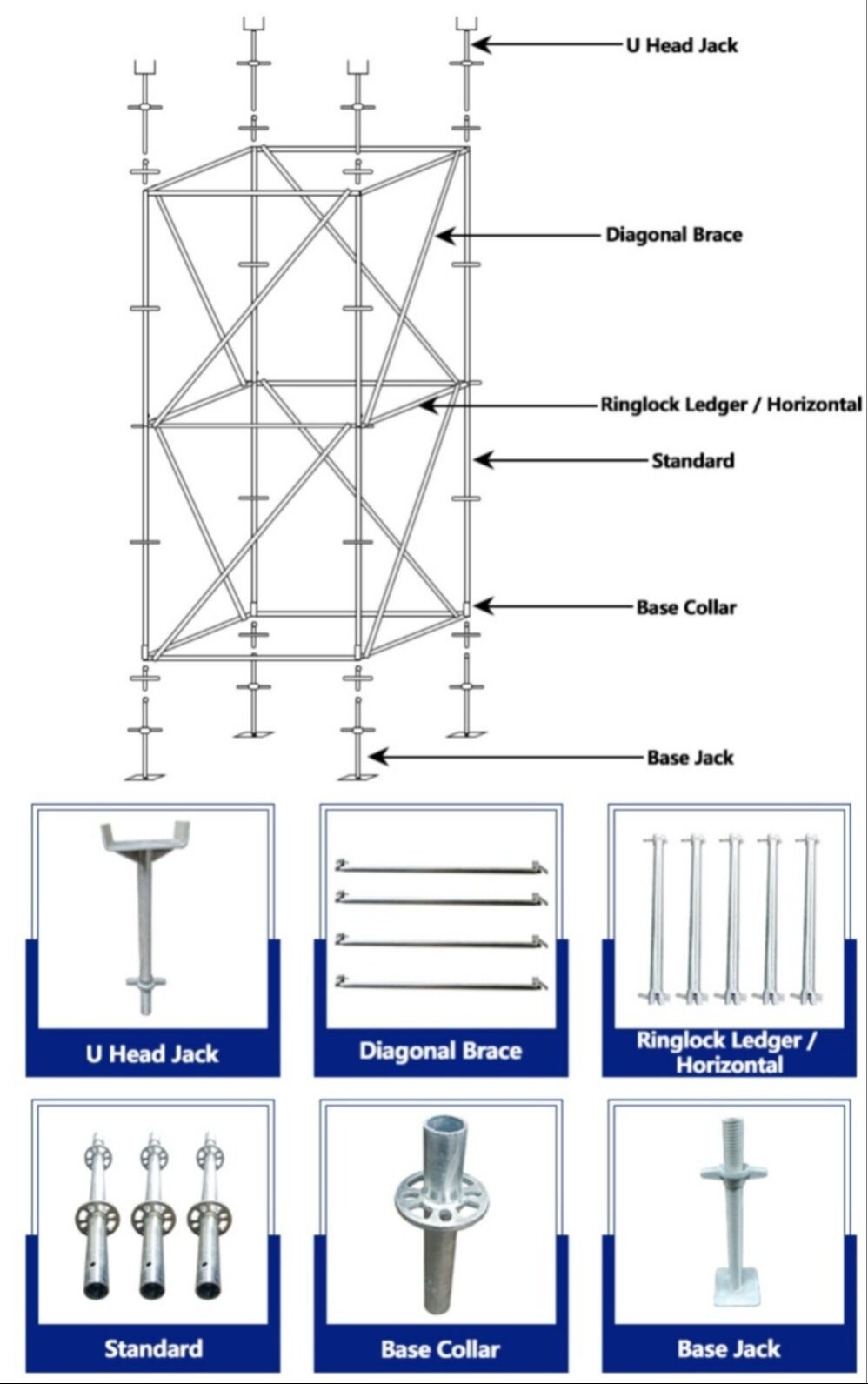 U Head Jack

Diagonal Brace

Ringlock Ledger / Horizontal

Standard

Base Collar

Base Jack

U Head Jack

Diagonal Brace

Ringlock Ledger / Horizontal

Standard

Base Collar

Base Jack