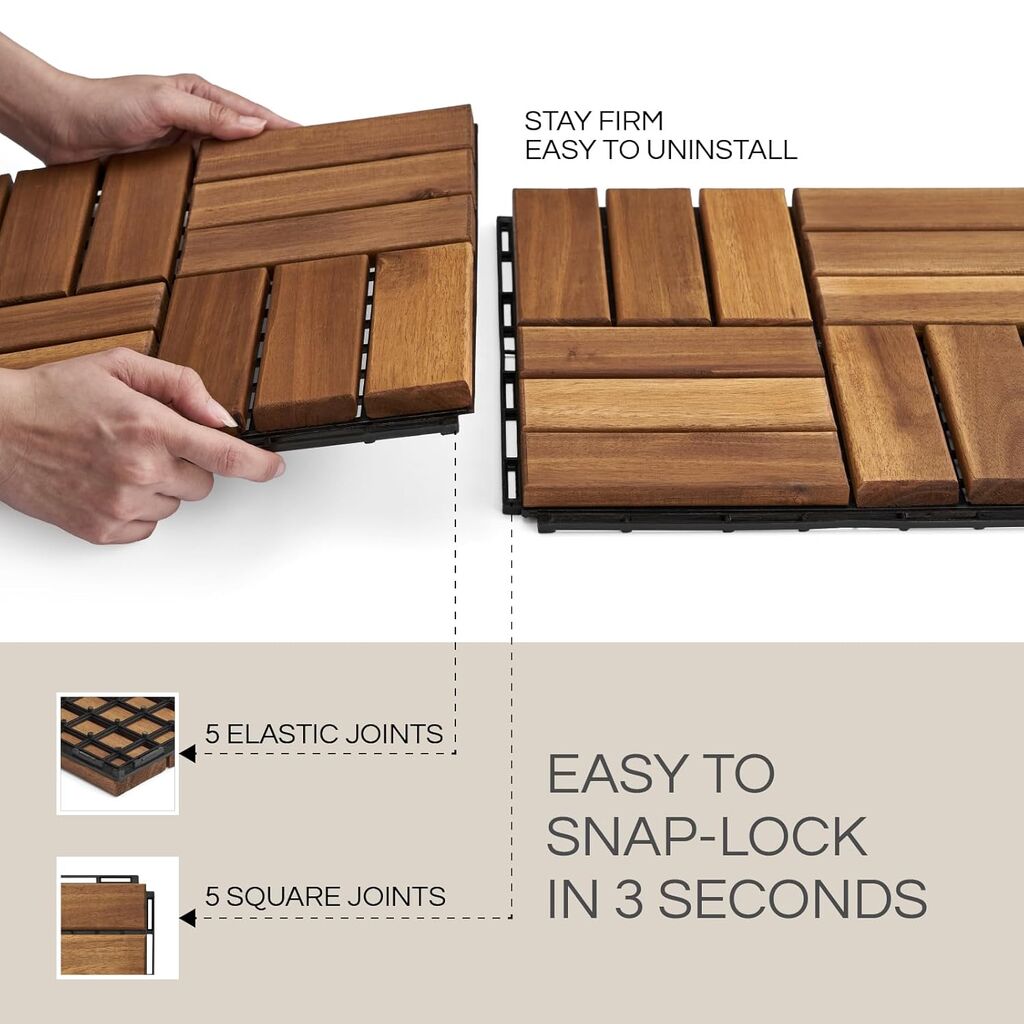 STAY FIRM
EASY TO UNINSTALL

5 ELASTIC JOINTS

5 SQUARE JOINTS

EASY TO
SNAP-LOCK
IN 3 SECONDS