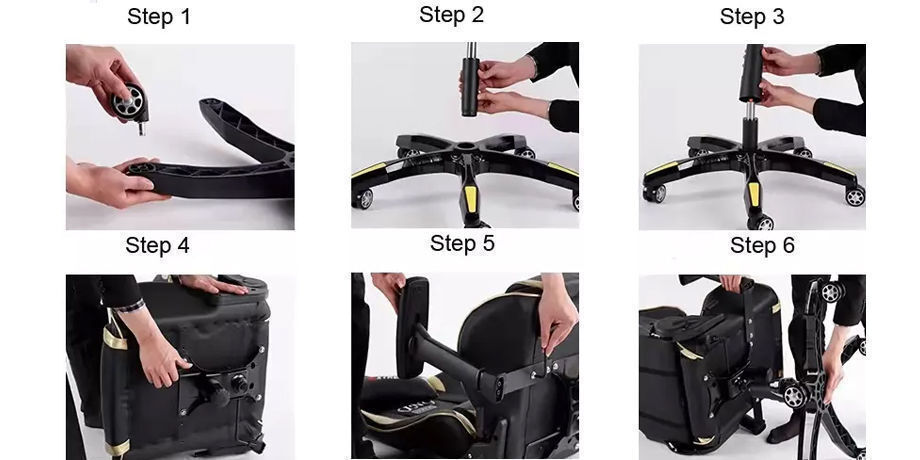 Step 1

Step 2

Step 3

Step 4

Step 5

Step 6