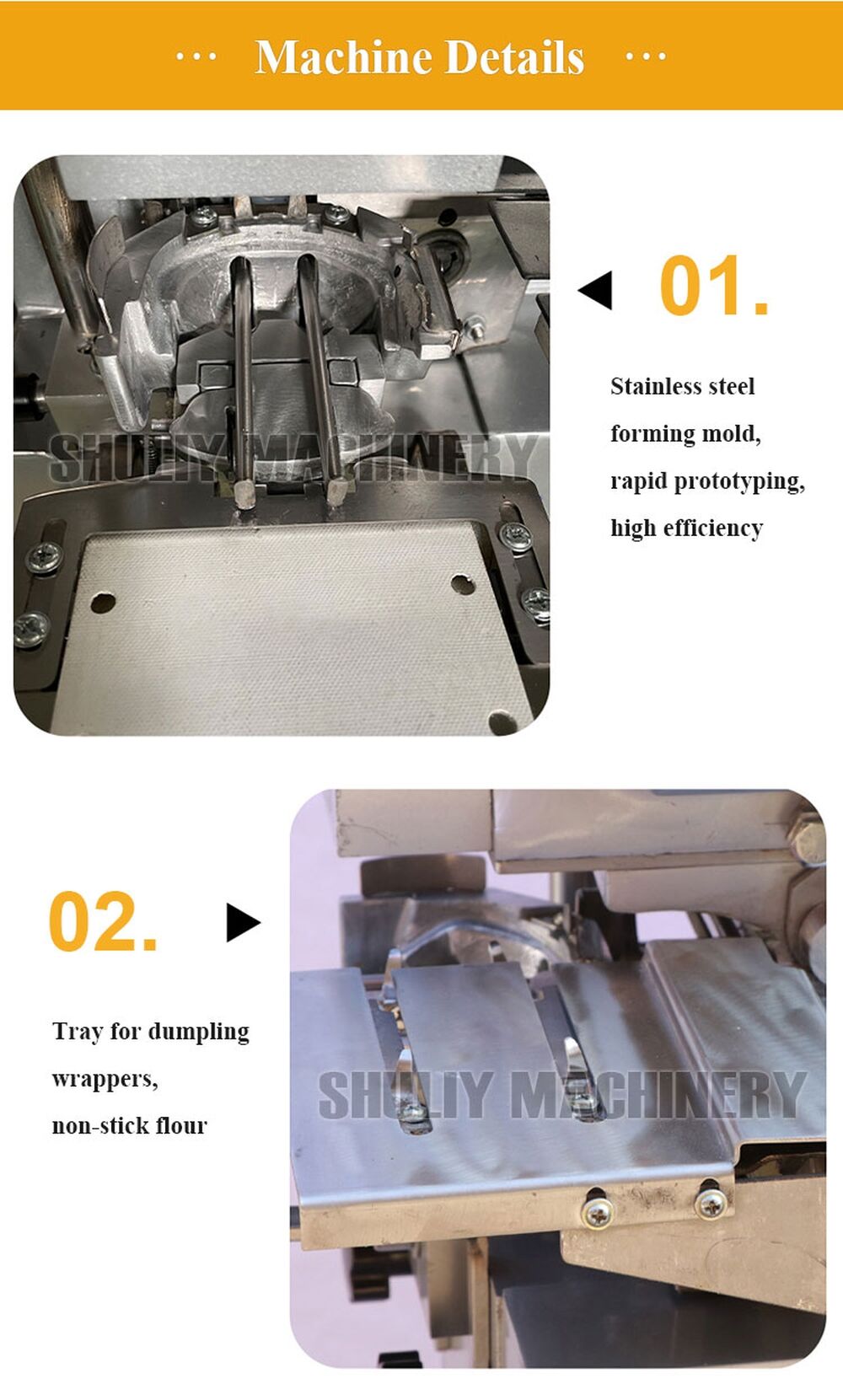 ··· Machine Details ···

SHULIY MACHINERY

01.

Stainless steel forming mold, rapid prototyping, high efficiency

02.

Tray for dumpling wrappers, non-stick flour

SHULIY MACHINERY