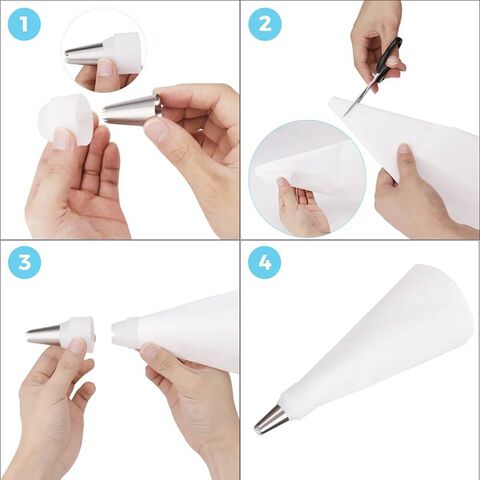 1

2

3

4