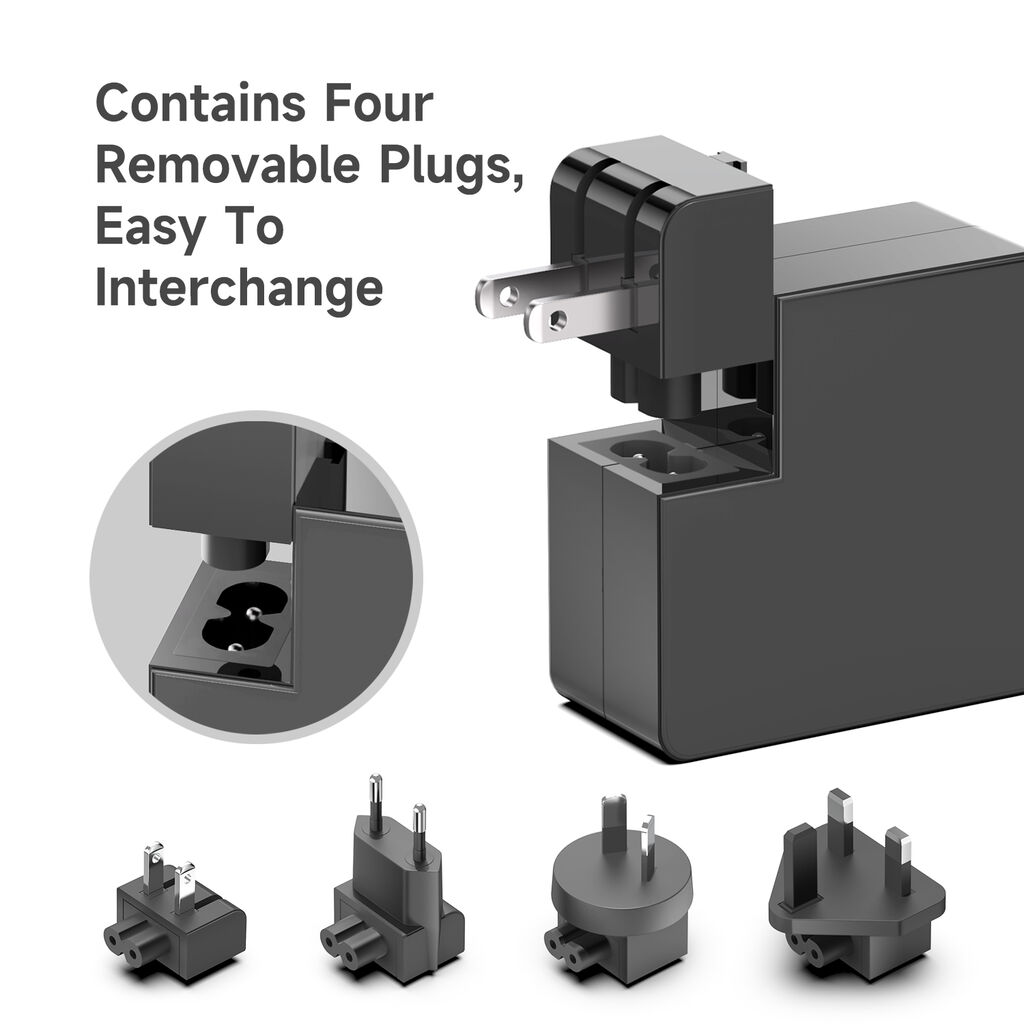 Contains Four Removable Plugs, Easy To Interchange