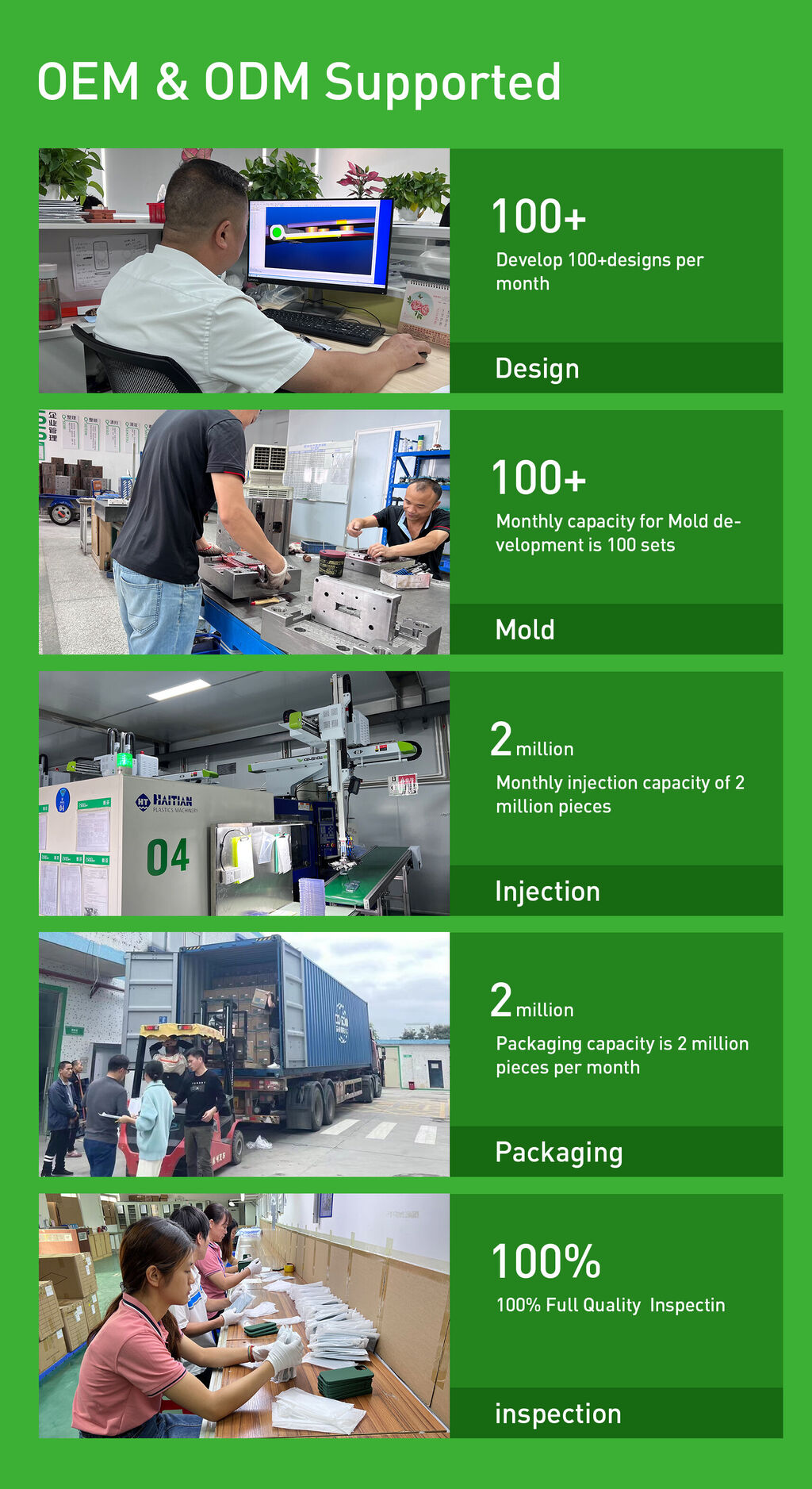 OEM & ODM Supported

100+
Develop 100+designs per month

Design

100+
Monthly capacity for Mold development is 100 sets

Mold

HAITIAN
PLASTICS MACHINERY
04

2 million
Monthly injection capacity of 2 million pieces

Injection

2 million
Packaging capacity is 2 million pieces per month

Packaging

100%
100% Full Quality Inspectin

inspection