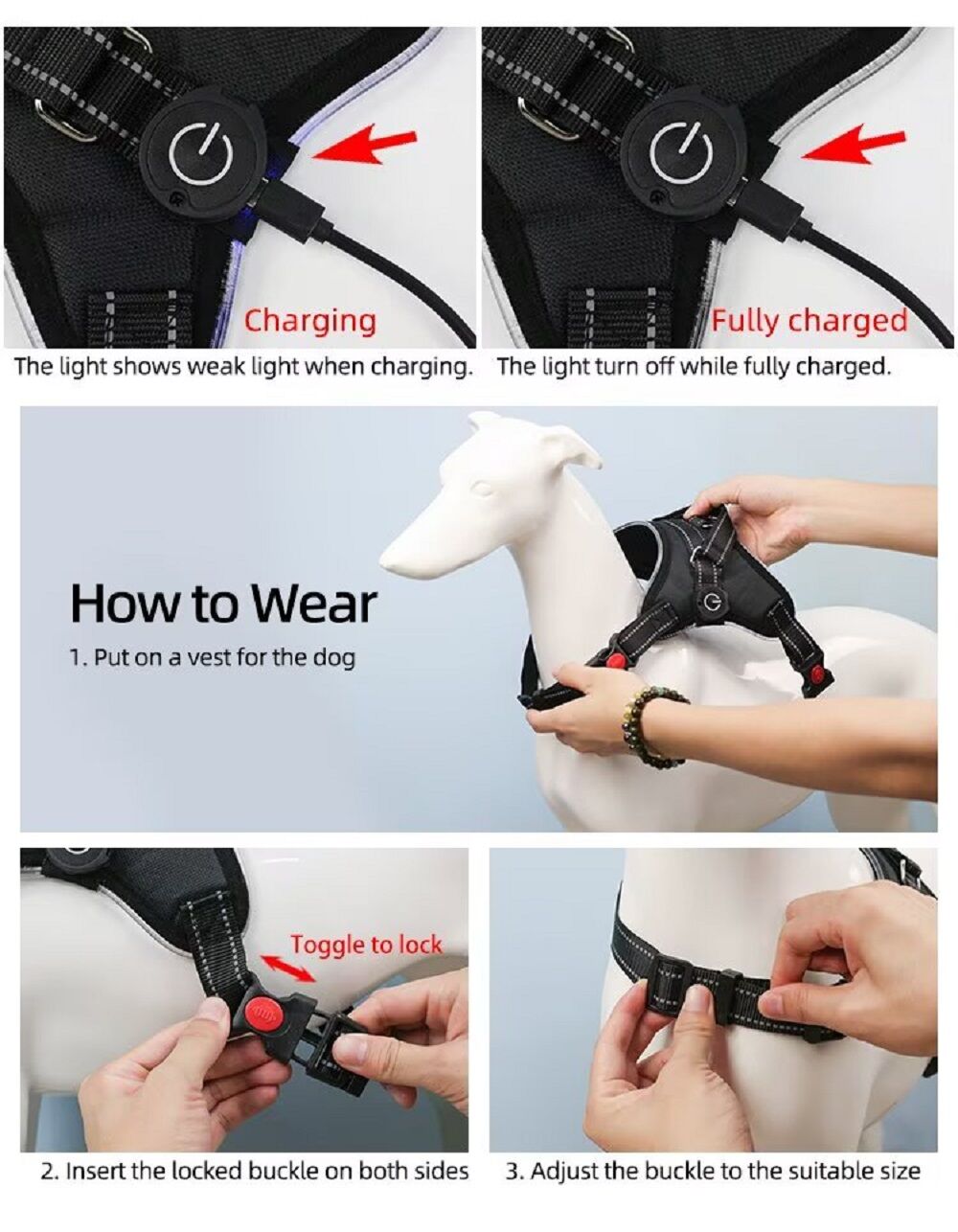 Charging

The light shows weak light when charging.

Fully charged

The light turn off while fully charged.

How to Wear

1. Put on a vest for the dog

Toggle to lock

2. Insert the locked buckle on both sides

3. Adjust the buckle to the suitable size