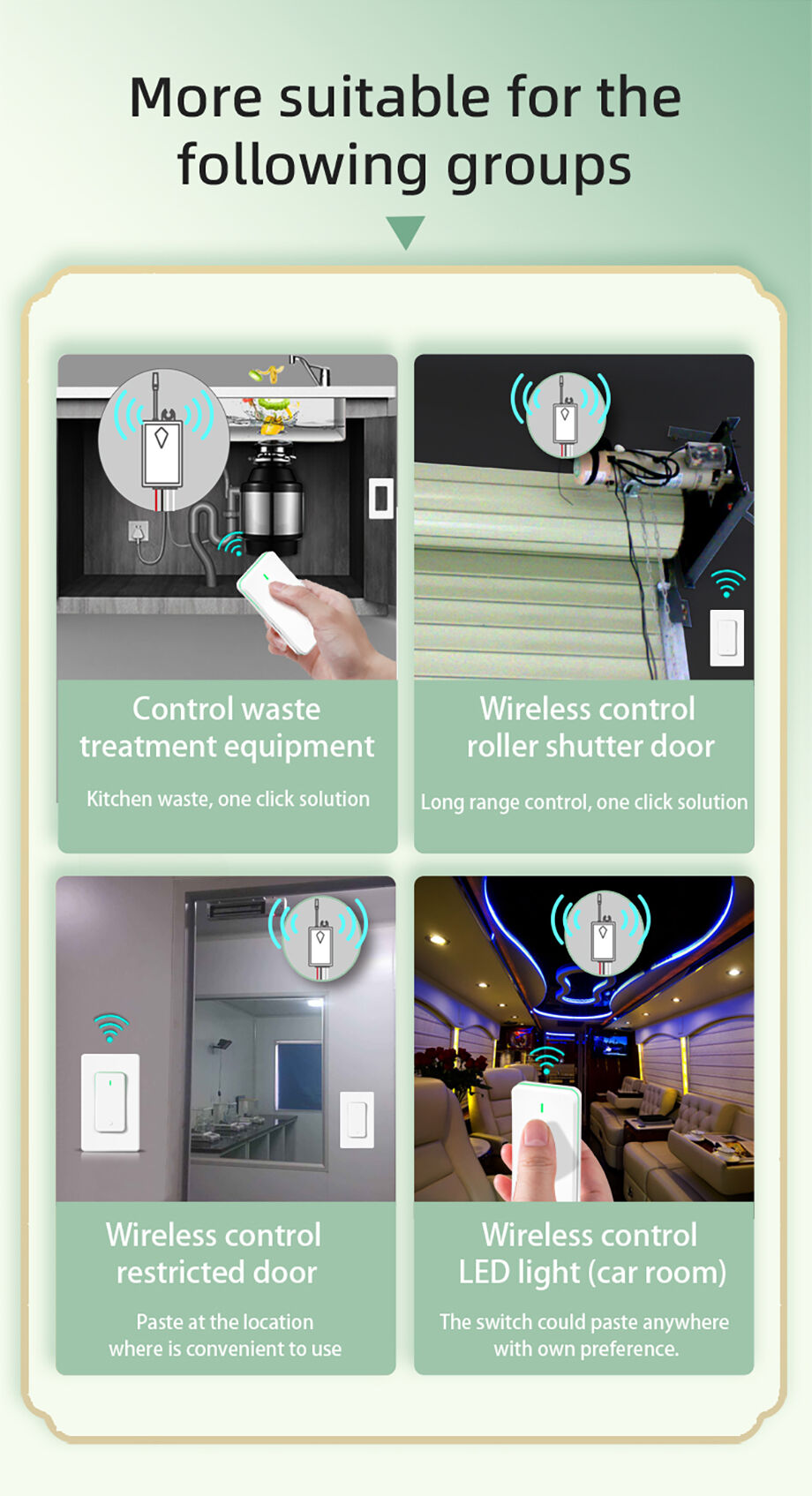 More suitable for the following groups

Control waste treatment equipment

Kitchen waste, one click solution

Wireless control roller shutter door

Long range control, one click solution

Wireless control restricted door

Paste at the location where is convenient to use

Wireless control LED light (car room)

The switch could paste anywhere with own preference.