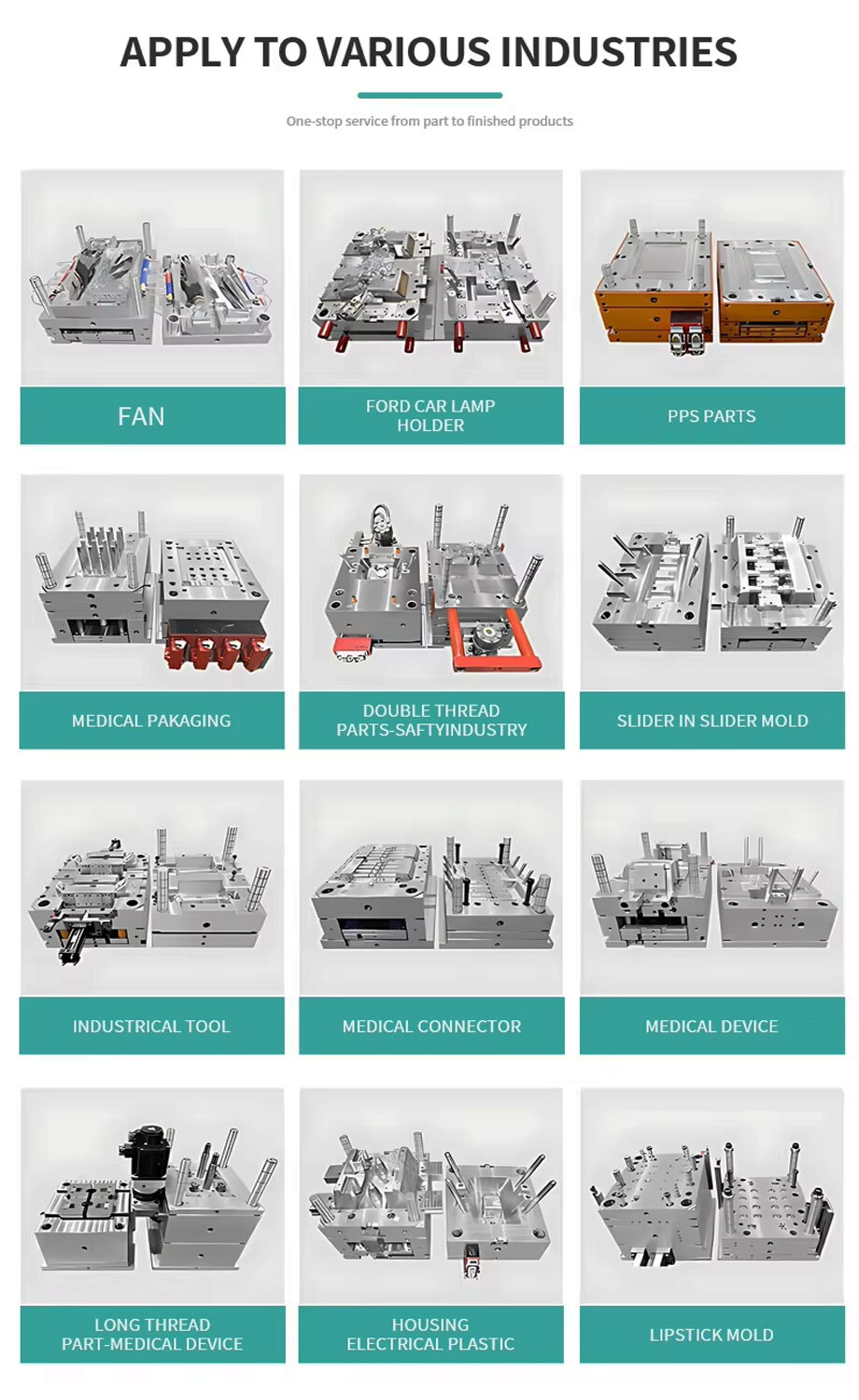 APPLY TO VARIOUS INDUSTRIES

One-stop service from part to finished products

FAN

FORD CAR LAMP HOLDER

PPS PARTS

MEDICAL PAKAGING

DOUBLE THREAD PARTS-SAFTYINDUSTRY

SLIDER IN SLIDER MOLD

INDUSTRICAL TOOL

MEDICAL CONNECTOR

MEDICAL DEVICE

LONG THREAD PART-MEDICAL DEVICE

HOUSING ELECTRICAL PLASTIC

LIPSTICK MOLD