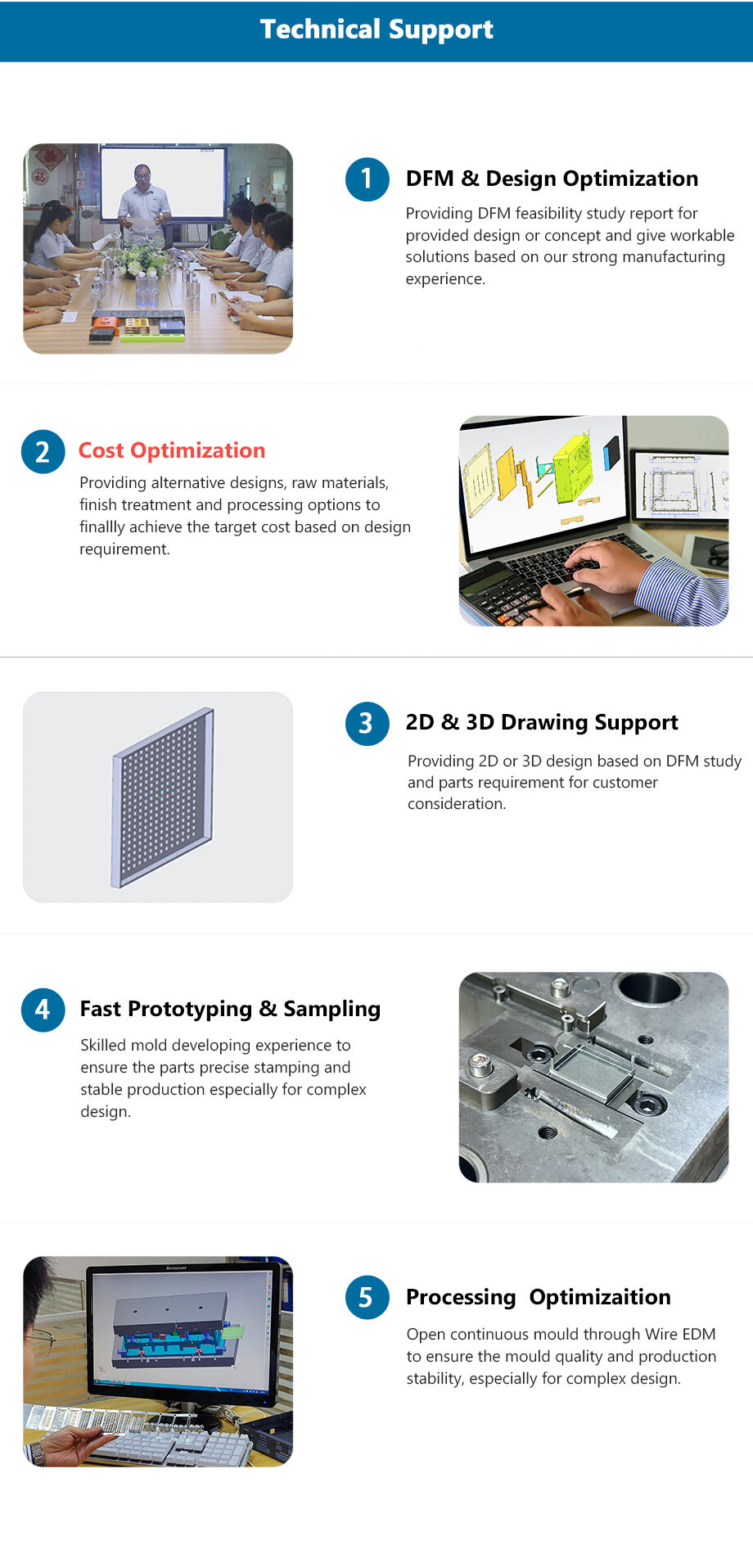 Technical Support

1 DFM & Design Optimization

Providing DFM feasibility study report for provided design or concept and give workable solutions based on our strong manufacturing experience.

2 Cost Optimization

Providing alternative designs, raw materials, finish treatment and processing options to finallly achieve the target cost based on design requirement.

3 2D & 3D Drawing Support

Providing 2D or 3D design based on DFM study and parts requirement for customer consideration.

4 Fast Prototyping & Sampling

Skilled mold developing experience to ensure the parts precise stamping and stable production especially for complex design.

lenovo

5 Processing Optimizaition

Open continuous mould through Wire EDM to ensure the mould quality and production stability, especially for complex design.