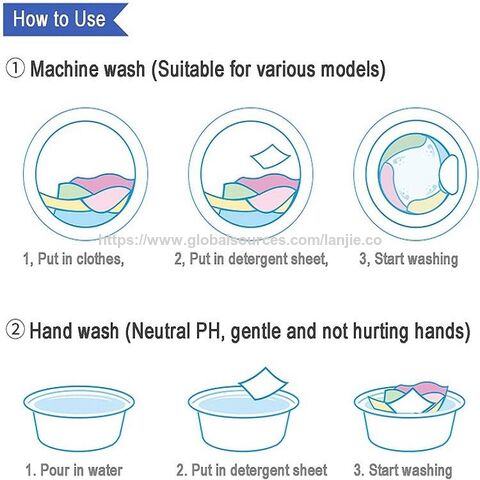 How to Use

① Machine wash (Suitable for various models)

https://www.globalsources.com/lanjie.co

1, Put in clothes,

2, Put in detergent sheet,

3, Start washing

② Hand wash (Neutral PH, gentle and not hurting hands)

1. Pour in water

2. Put in detergent sheet

3. Start washing