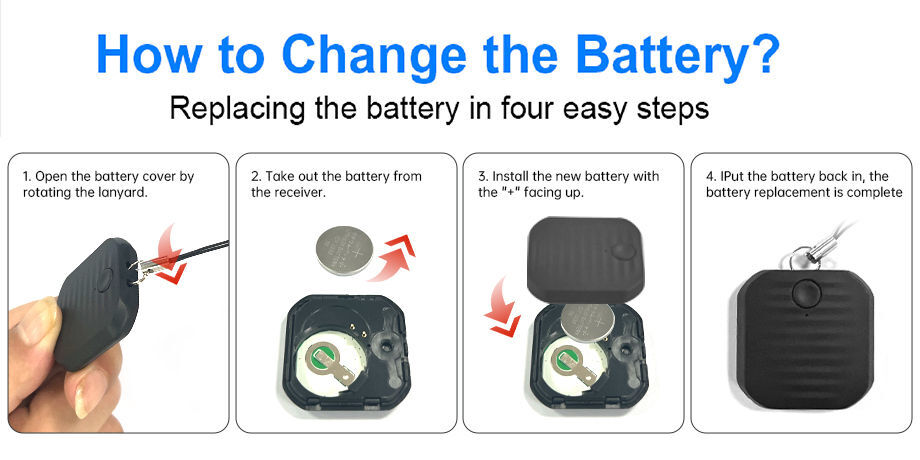 How to Change the Battery?

Replacing the battery in four easy steps

1. Open the battery cover by rotating the lanyard.

2. Take out the battery from the receiver.

3. Install the new battery with the "+" facing up.

4. IPut the battery back in, the battery replacement is complete