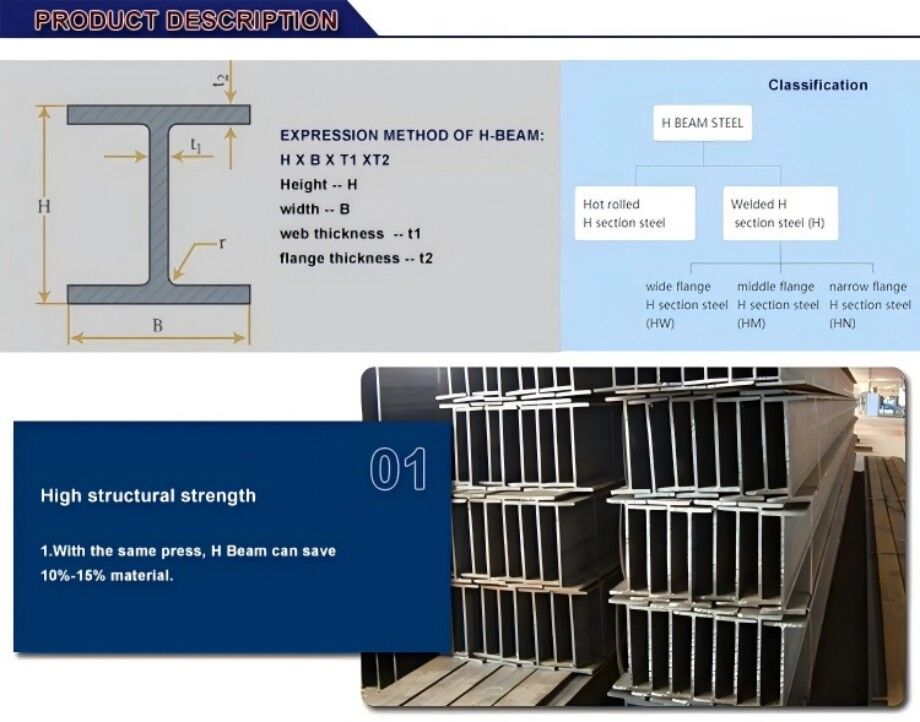 PRODUCT DESCRIPTION

$t_2$

$t_1$

H

r

B

EXPRESSION METHOD OF H-BEAM:
H X B X T1 XT2
Height -- H
width -- B
web thickness -- t1
flange thickness -- t2

Classification

H BEAM STEEL

Hot rolled H section steel

Welded H section steel (H)

wide flange H section steel (HW)

middle flange H section steel (HM)

narrow flange H section steel (HN)

01

High structural strength

1.With the same press, H Beam can save 10%-15% material.