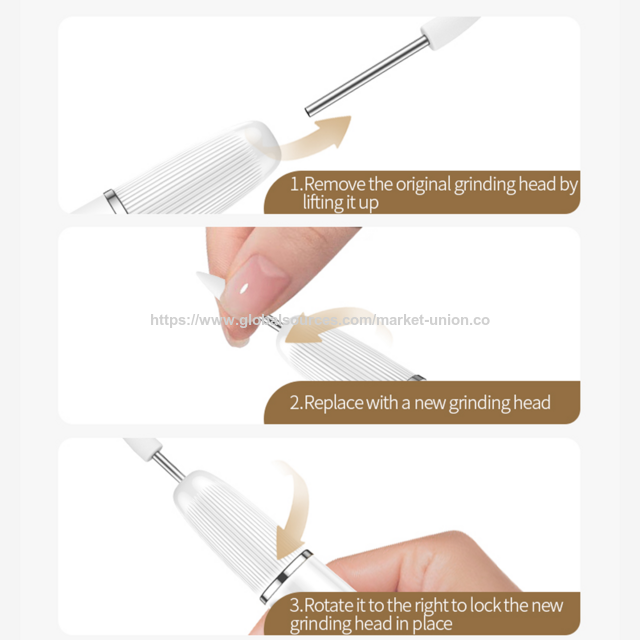 1.Remove the original grinding head by lifting it up

https://www.globalsources.com/market-union.co

2.Replace with a new grinding head

3.Rotate it to the right to lock the new grinding head in place