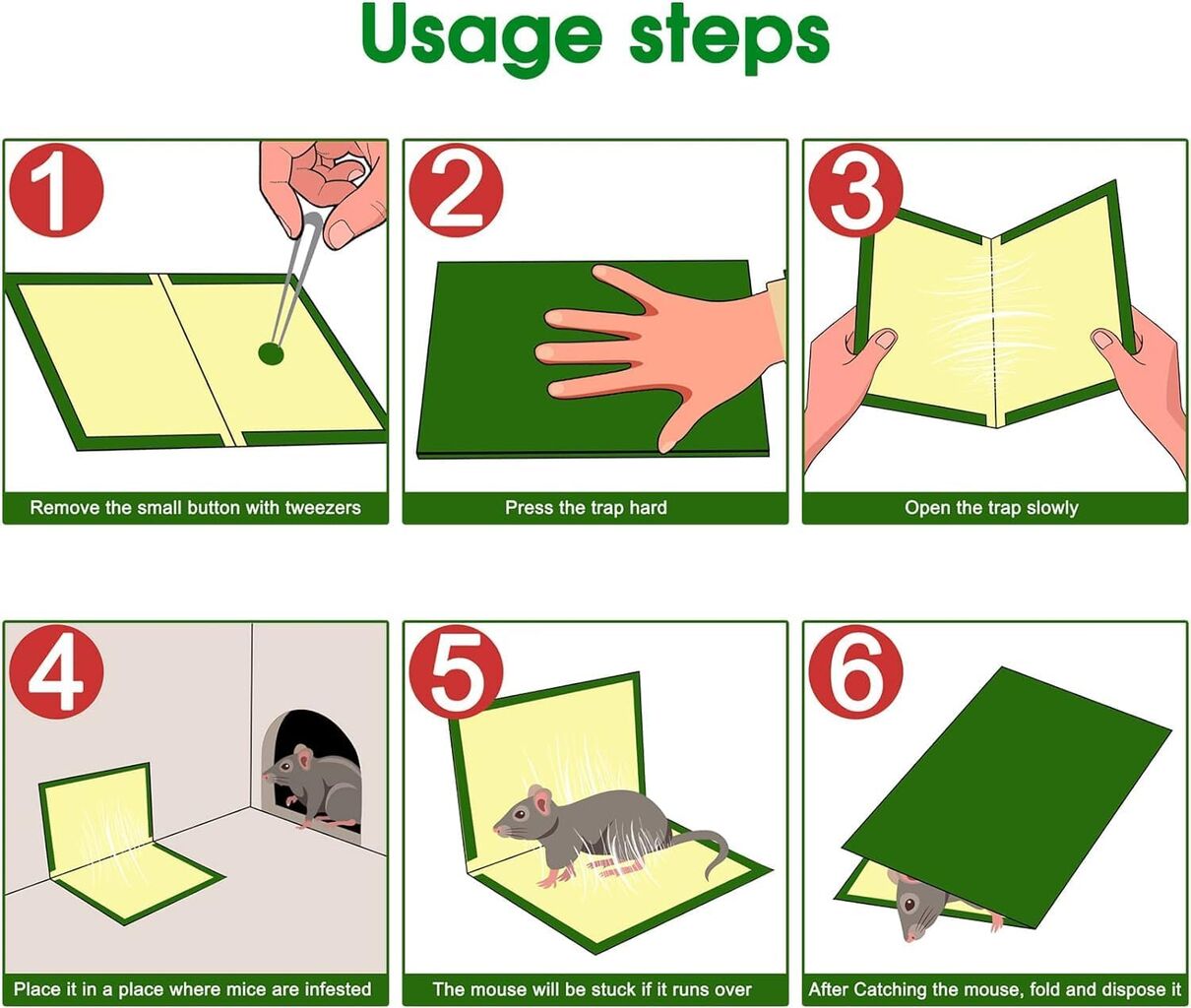 Usage steps

1

Remove the small button with tweezers

2

Press the trap hard

3

Open the trap slowly

4

Place it in a place where mice are infested

5

The mouse will be stuck if it runs over

6

After Catching the mouse, fold and dispose it