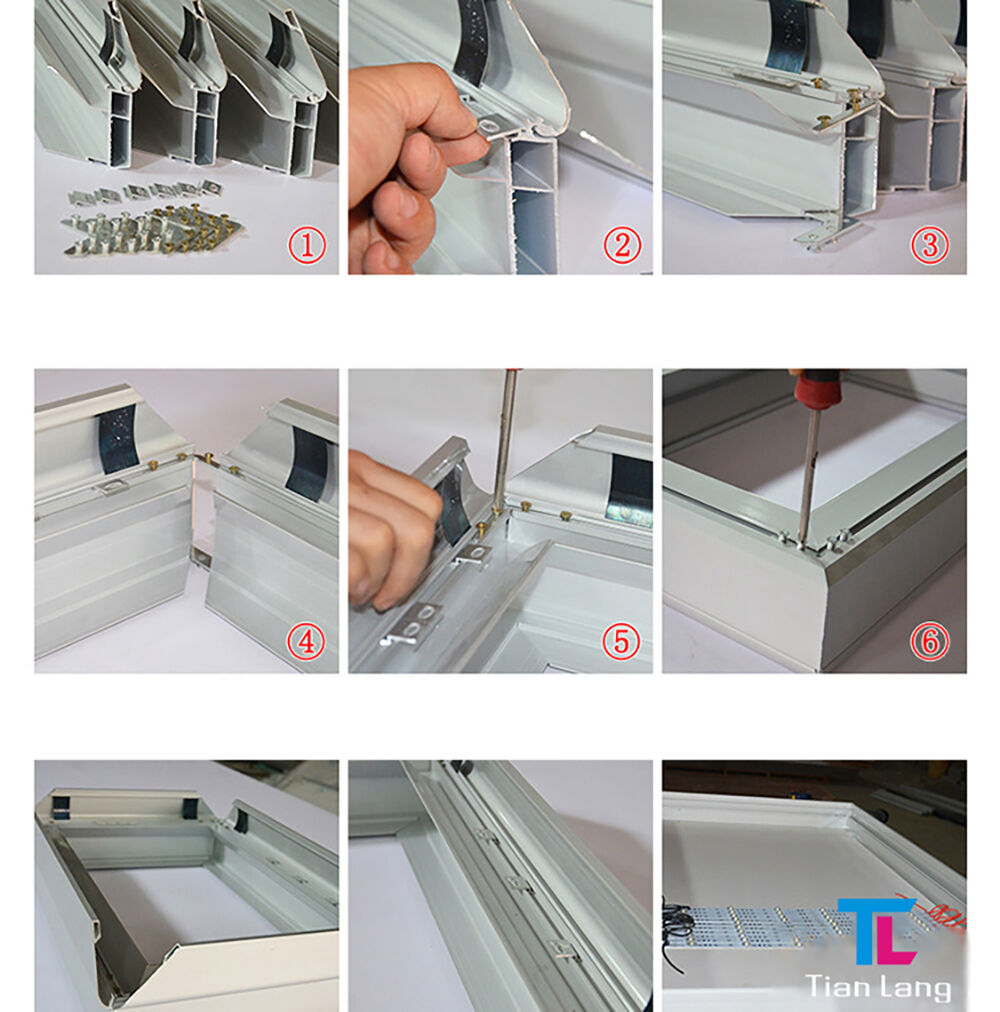 ①
②
③
④
⑤
⑥
TL
Tian Lang