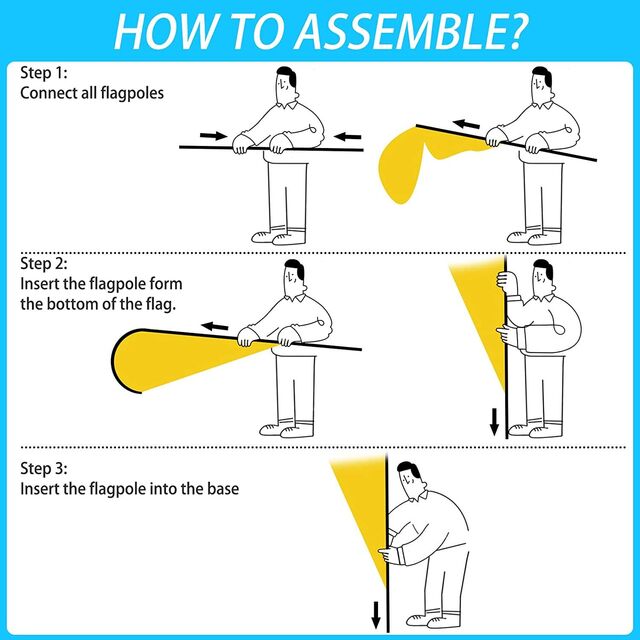 HOW TO ASSEMBLE?

Step 1:
Connect all flagpoles

Step 2:
Insert the flagpole form the bottom of the flag.

Step 3:
Insert the flagpole into the base