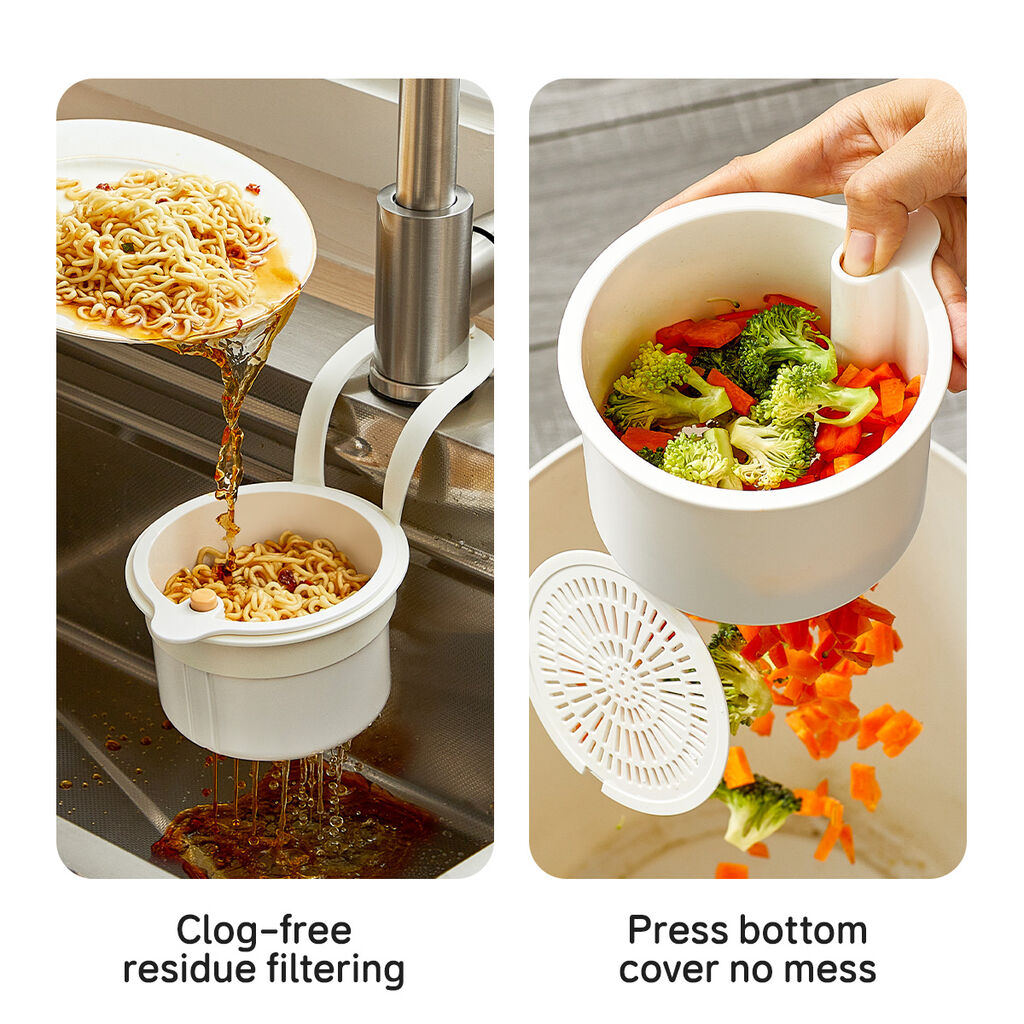 Clog-free residue filtering

Press bottom cover no mess