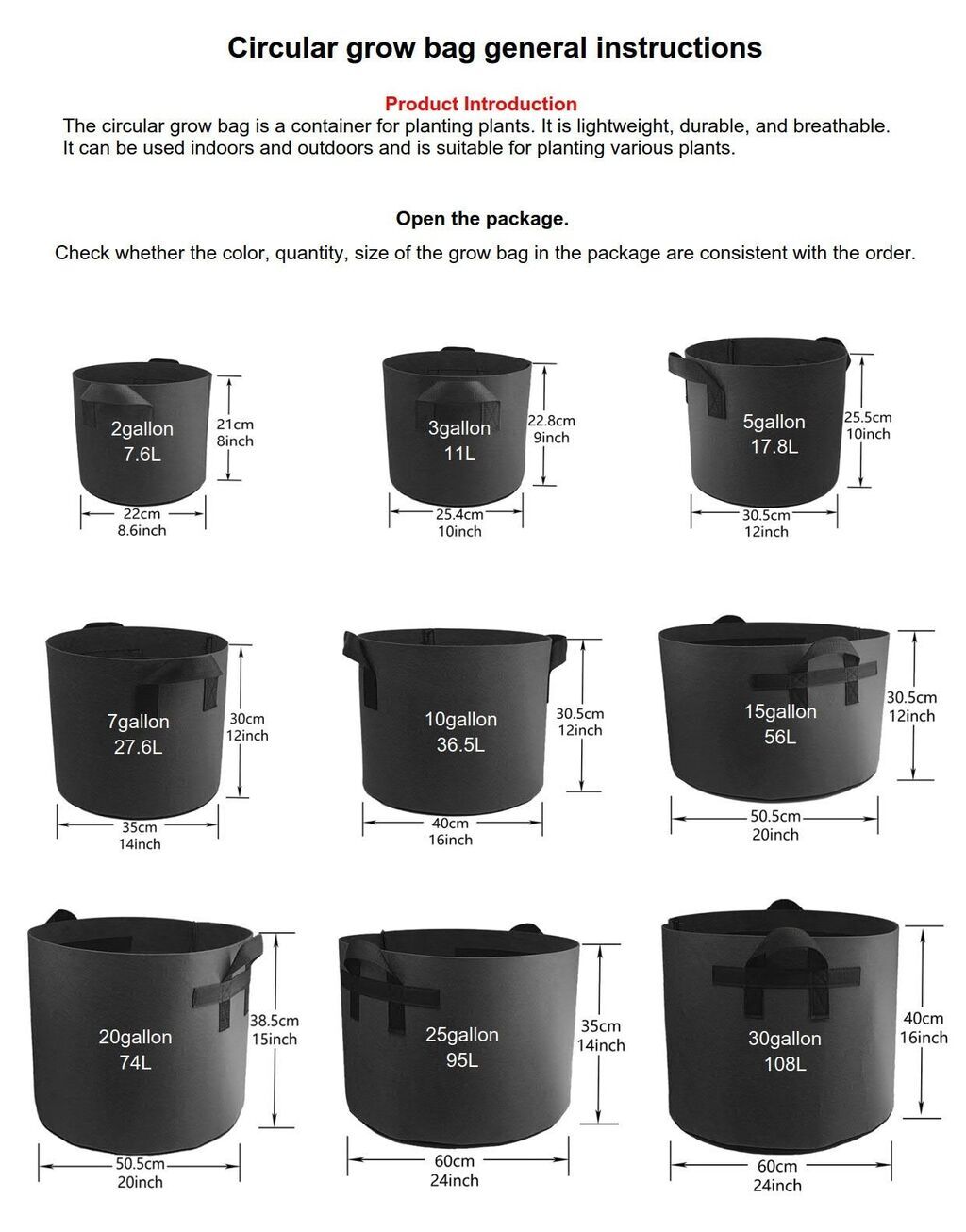 Circular grow bag general instructions

Product Introduction

The circular grow bag is a container for planting plants. It is lightweight, durable, and breathable. It can be used indoors and outdoors and is suitable for planting various plants.

Open the package.

Check whether the color, quantity, size of the grow bag in the package are consistent with the order.

2gallon 7.6L
21cm 8inch
22cm 8.6inch

3gallon 11L
22.8cm 9inch
25.4cm 10inch

5gallon 17.8L
25.5cm 10inch
30.5cm 12inch

7gallon 27.6L
30cm 12inch
35cm 14inch

10gallon 36.5L
30.5cm 12inch
40cm 16inch

15gallon 56L
30.5cm 12inch
50.5cm 20inch

20gallon 74L
38.5cm 15inch
50.5cm 20inch

25gallon 95L
35cm 14inch
60cm 24inch

30gallon 108L
40cm 16inch
60cm 24inch